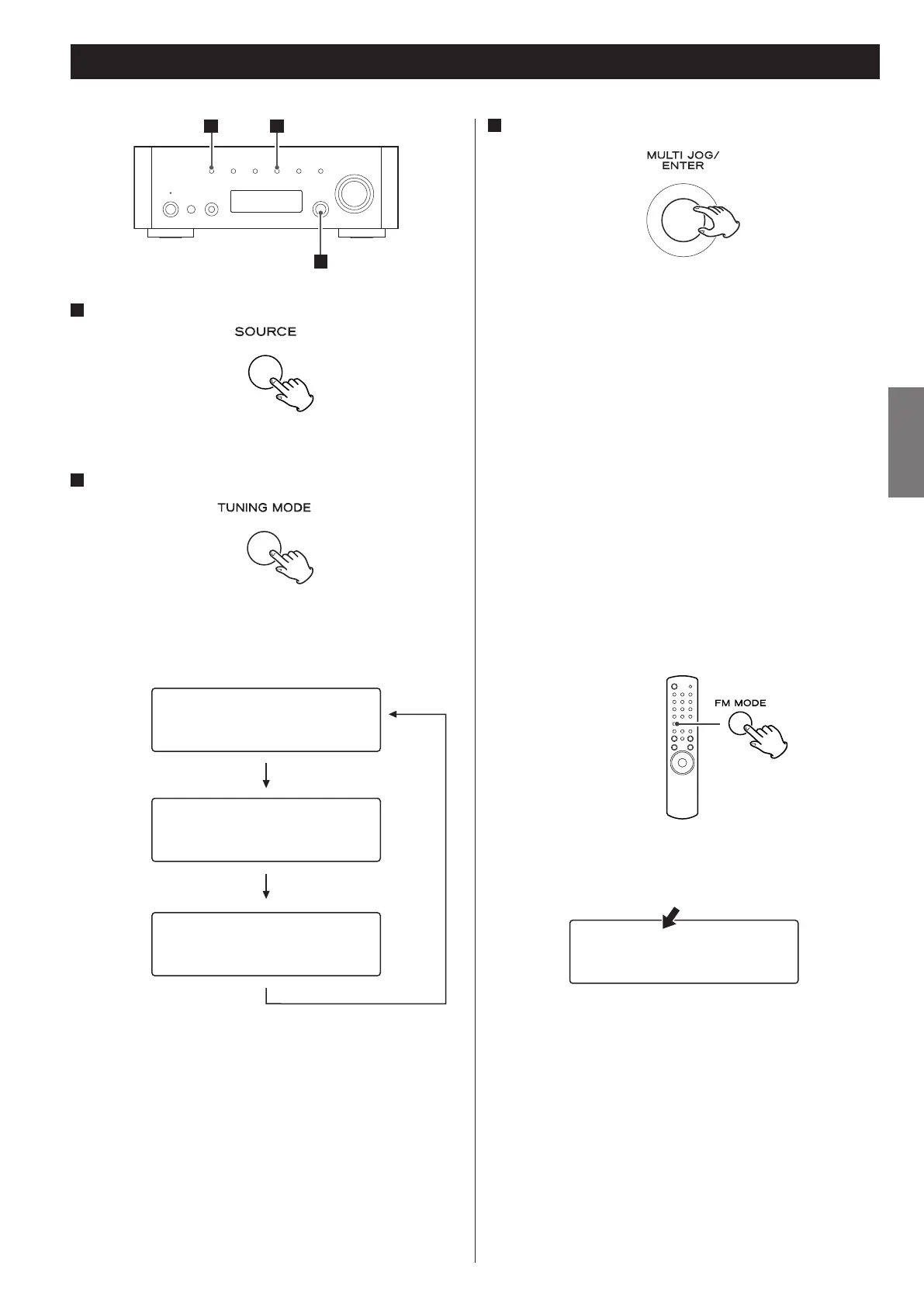 SOURCE

TUNING MODE

MULTI JOG/ ENTER

FM MODE