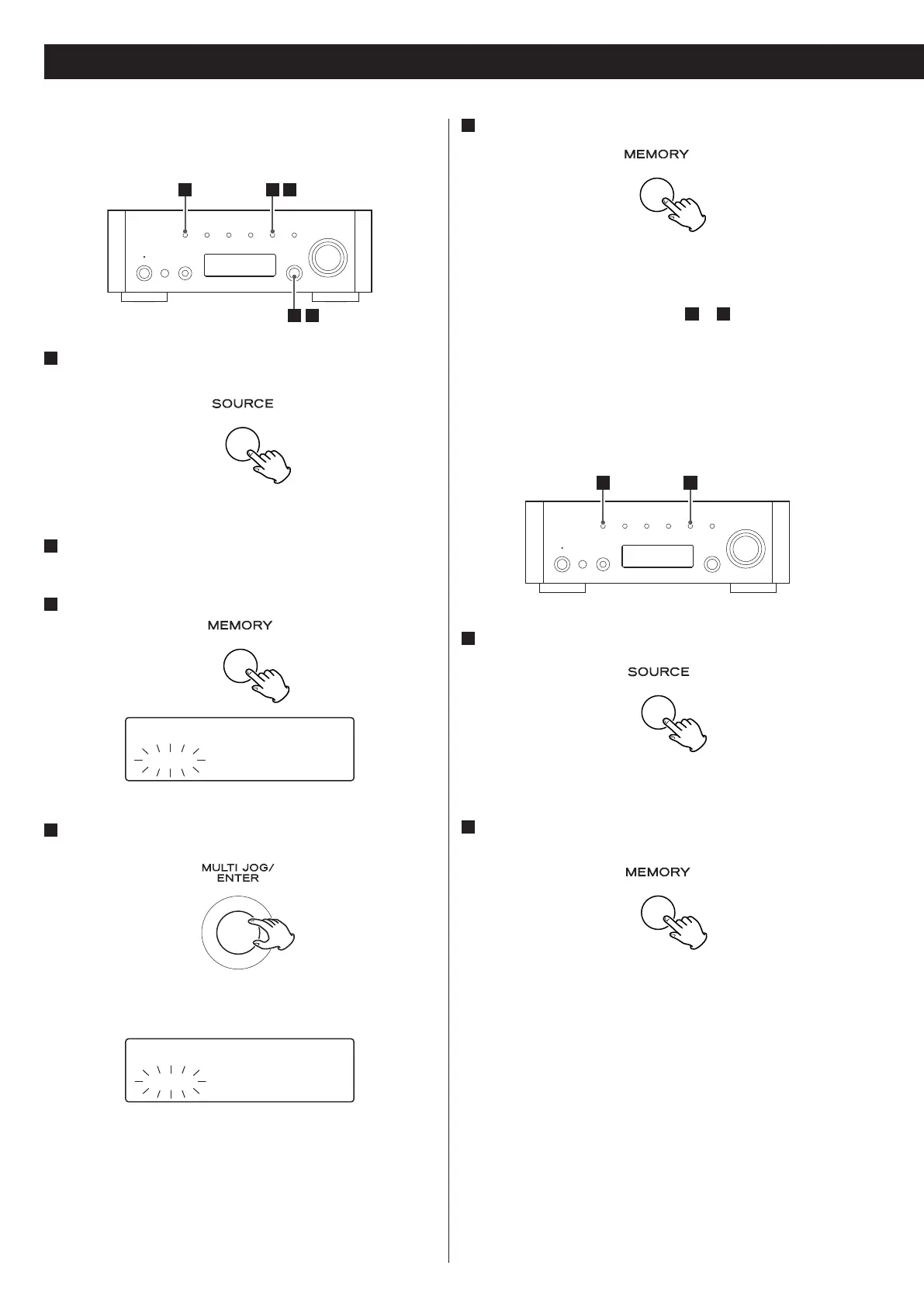 SOURCE

MEMORY

MULTI JOG/
ENTER

MEMORY

SOURCE

MEMORY