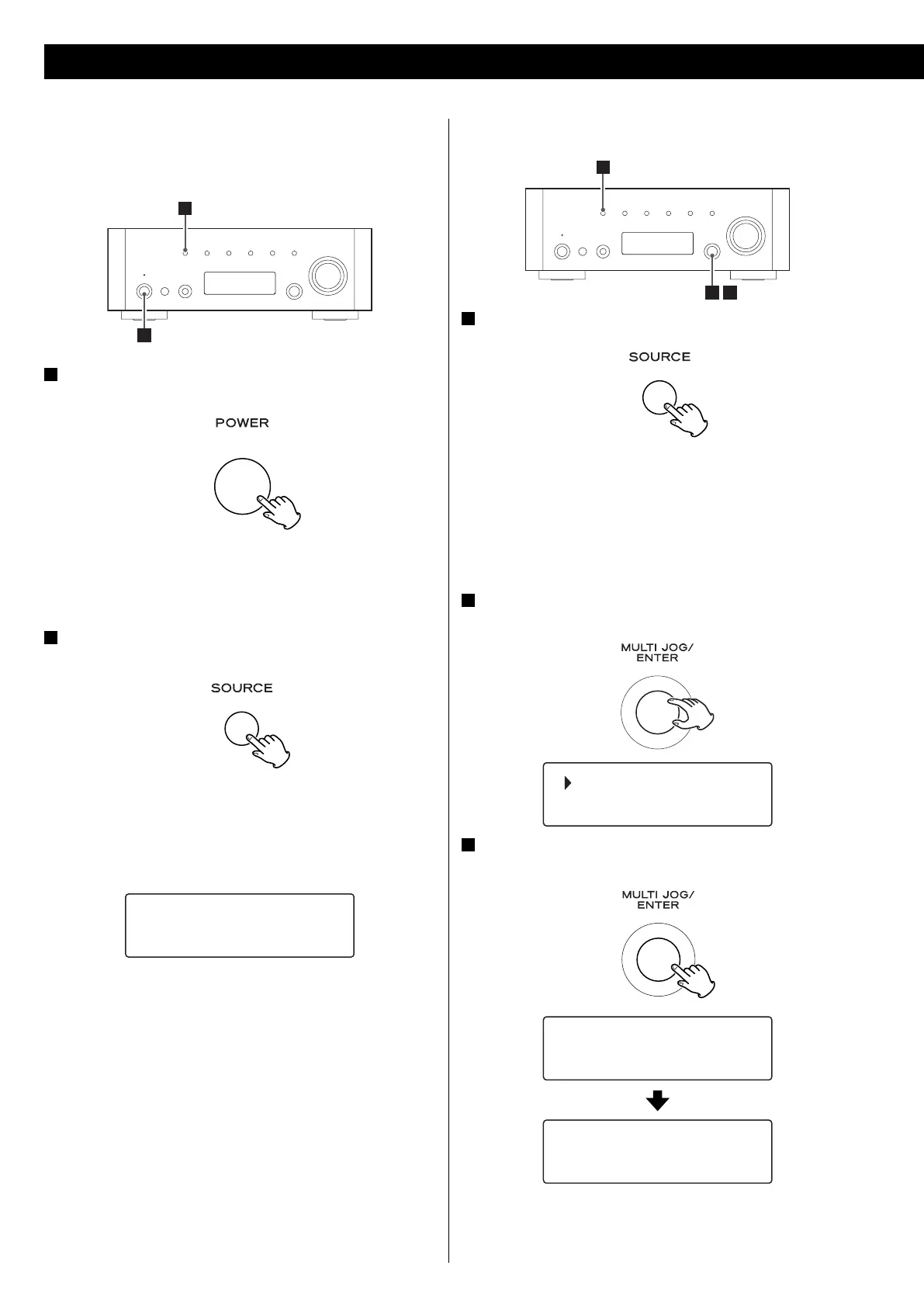 POWER

SOURCE

SOURCE

MULTI JOG/
ENTER

MULTI JOG/
ENTER