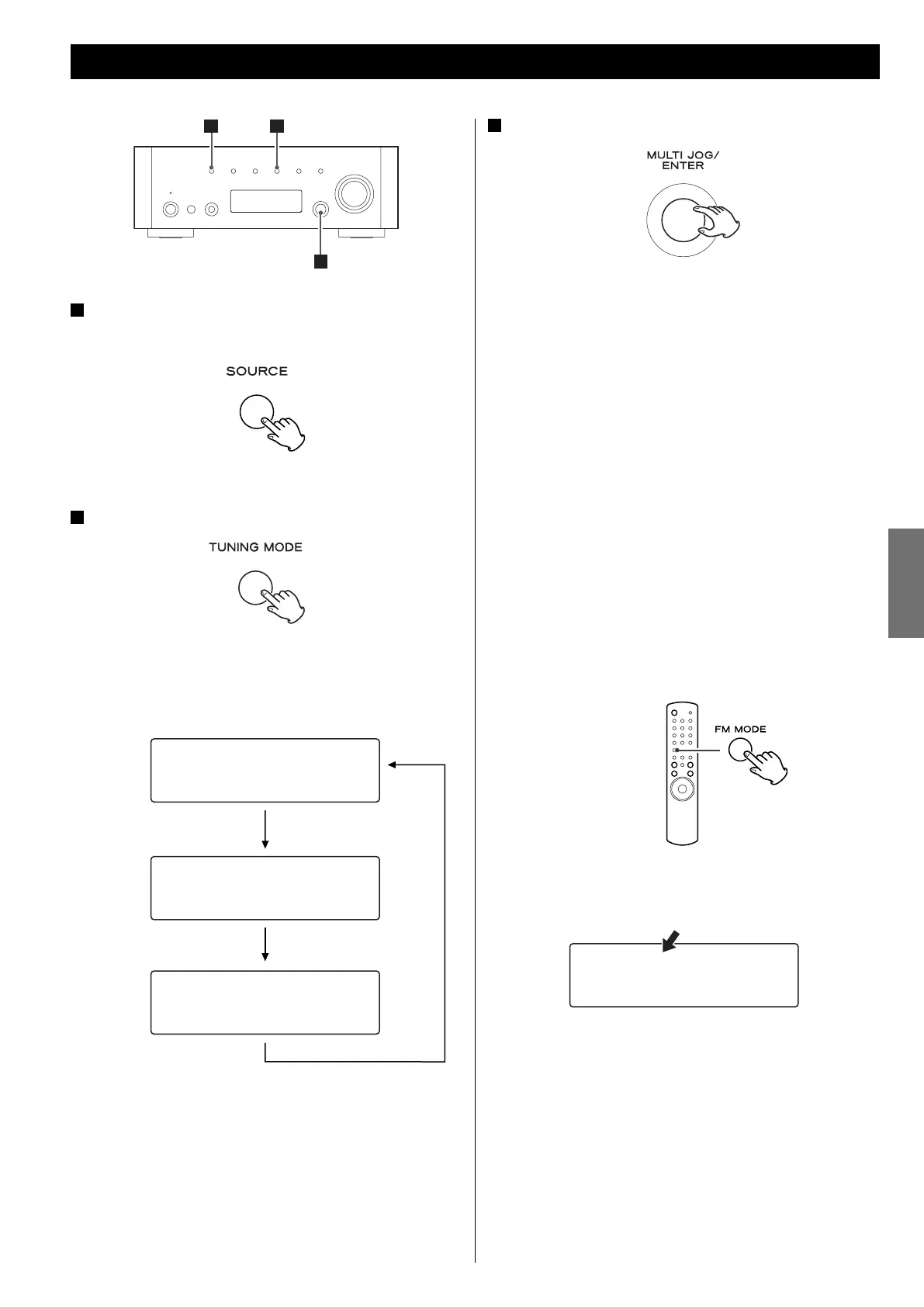 SOURCE

TUNING MODE

MULTI JOG/ ENTER

FM MODE