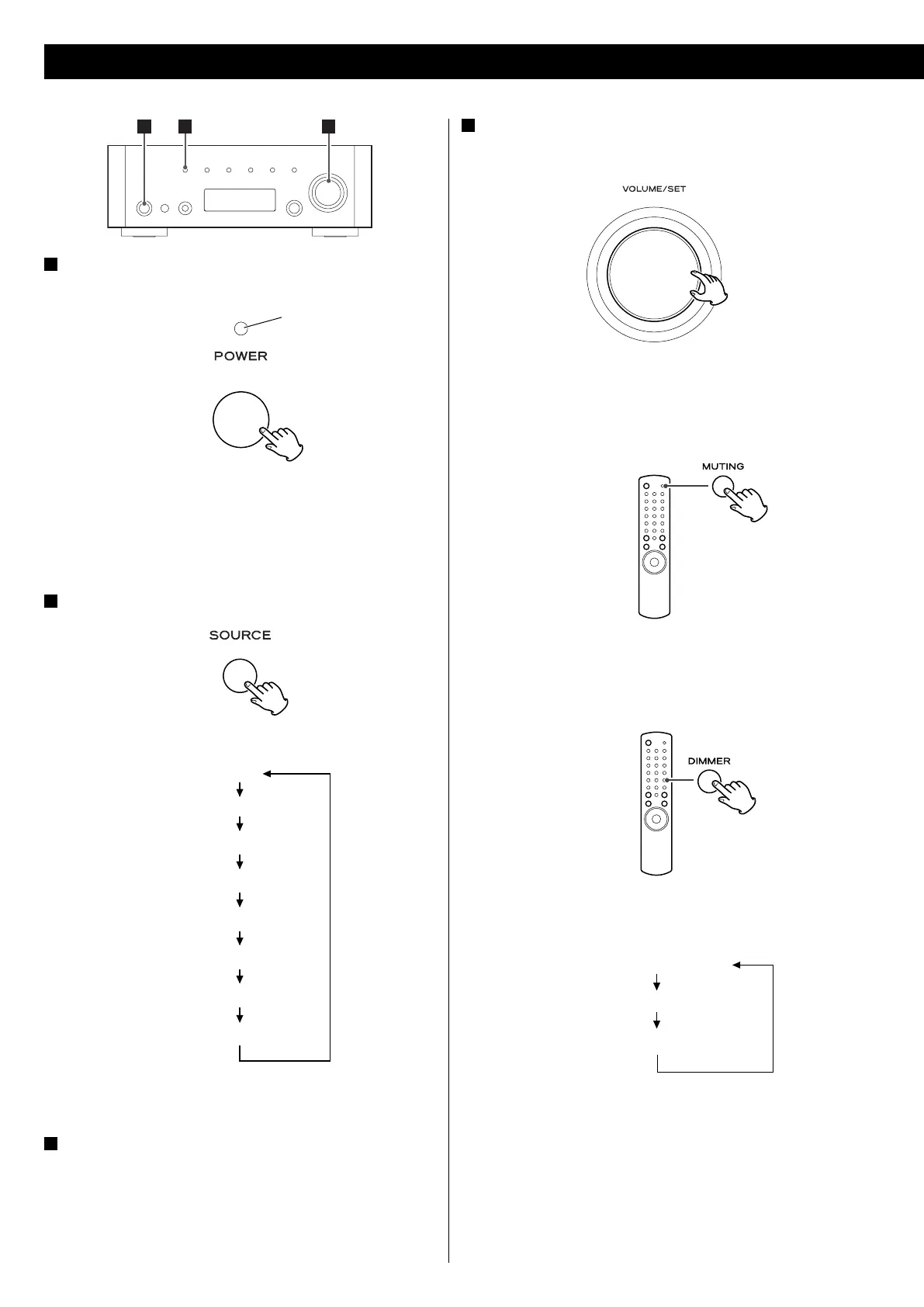 POWER

SOURCE

VOLUME/SET

MUTING

DIMMER