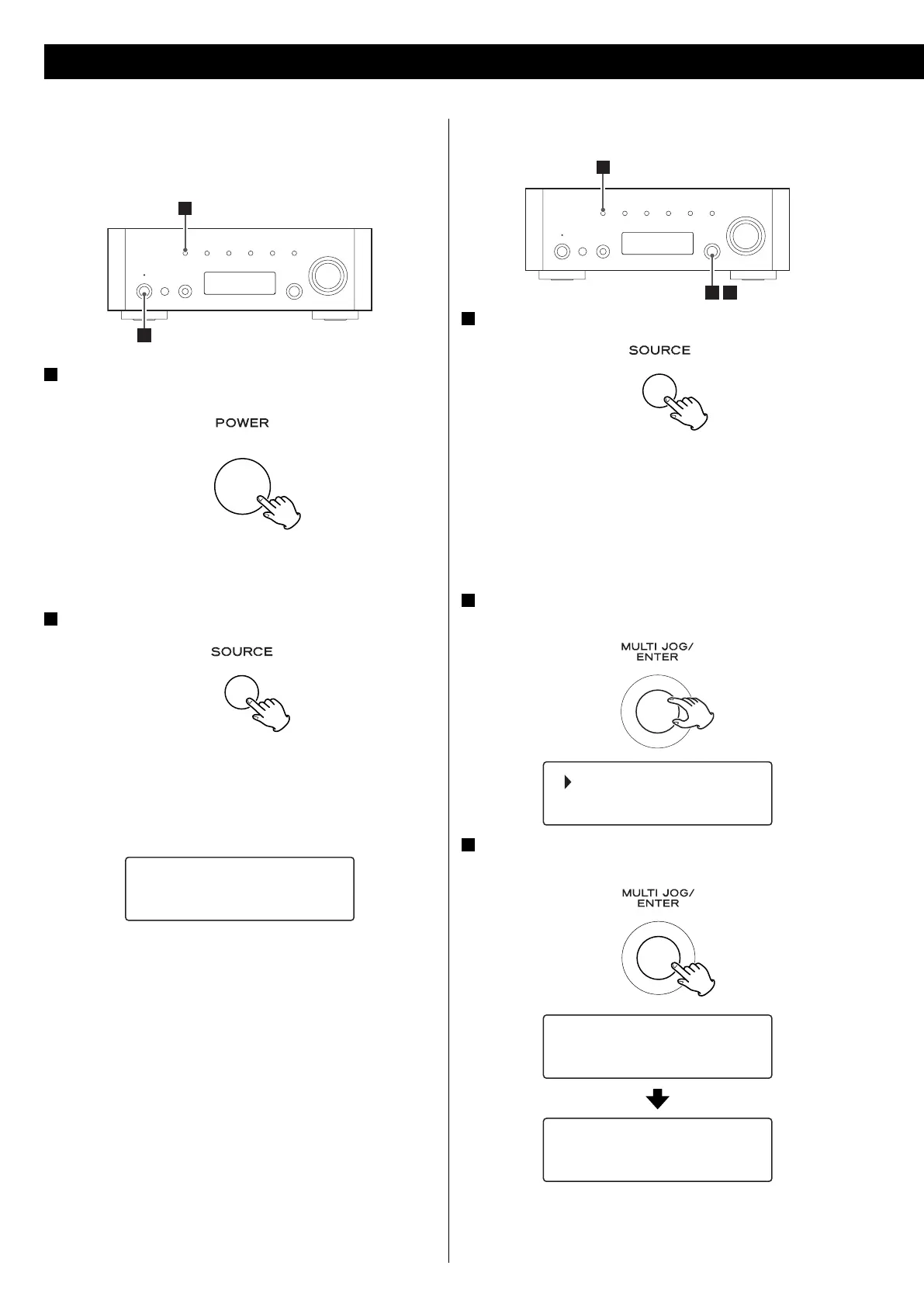 POWER

SOURCE

SOURCE

MULTI JOG/
ENTER

MULTI JOG/
ENTER