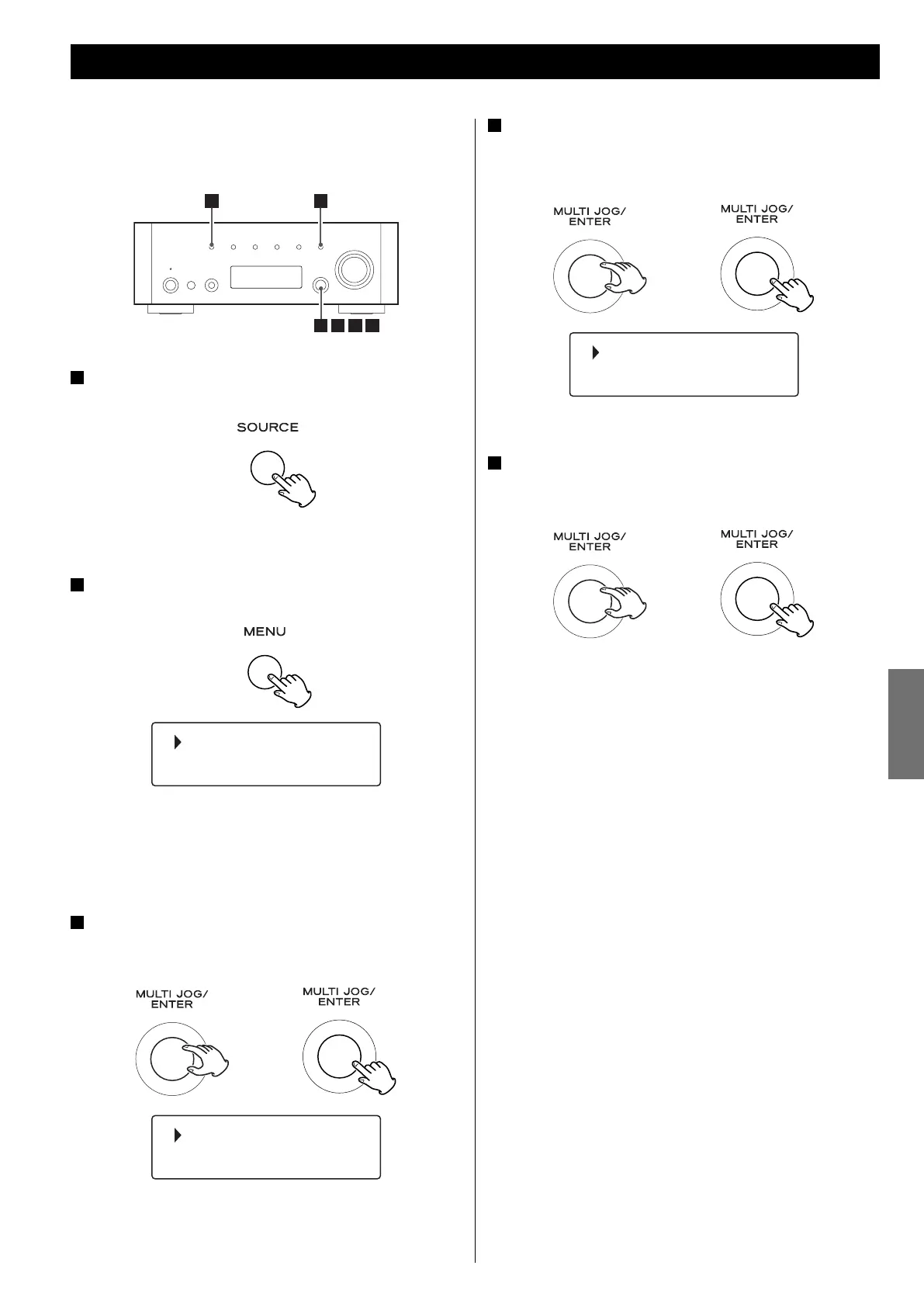 SOURCE

MENU

MULTI JOG/ ENTER

MULTI JOG/ ENTER

MULTI JOG/ ENTER

MULTI JOG/ ENTER

MULTI JOG/ ENTER

MULTI JOG/ ENTER