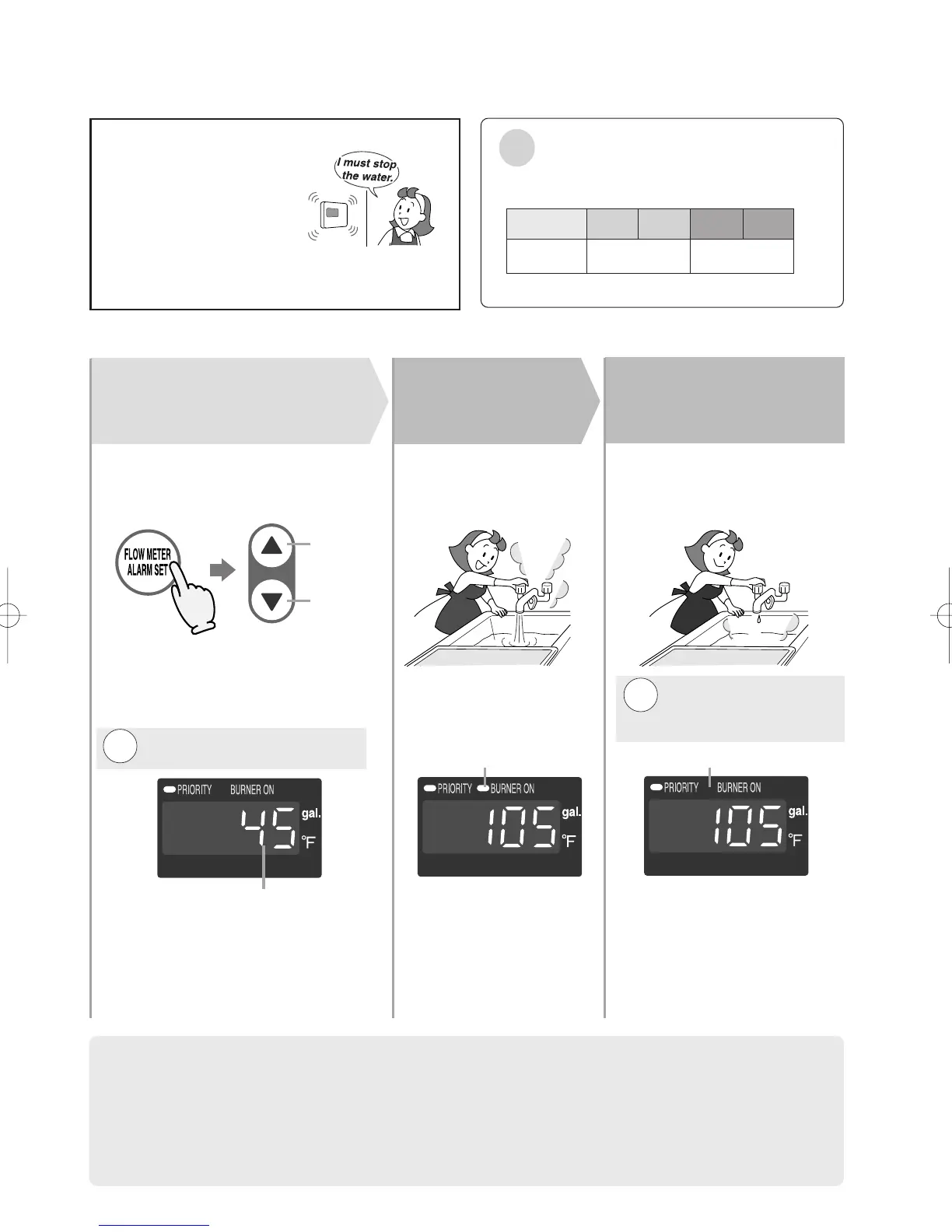 I must stop the water.

FLOW METER ALARM SET

PRIORITY BURNER ON
45
gal.
°F

PRIORITY BURNER ON
105
gal.
°F

PRIORITY BURNER ON
105
gal.
°F