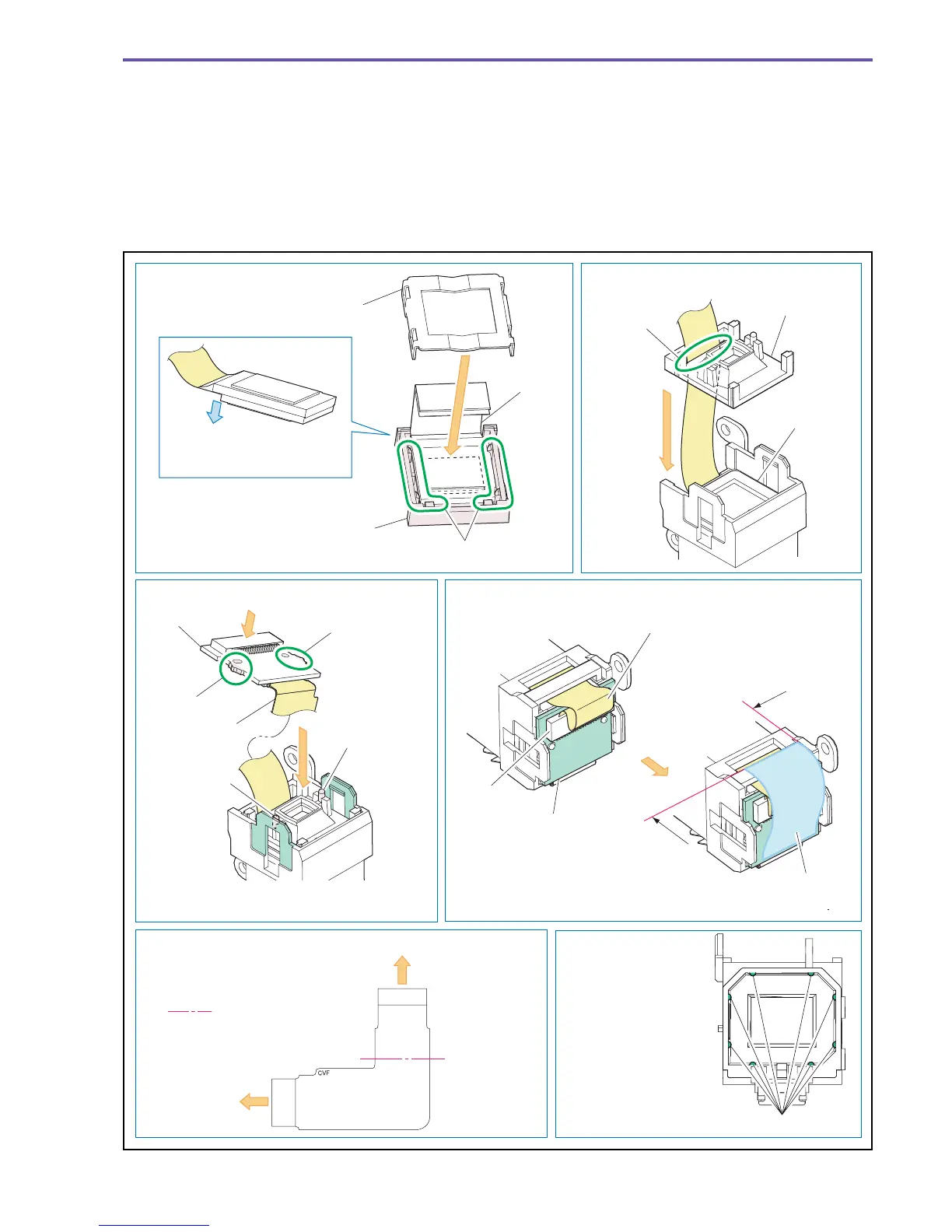 CVF