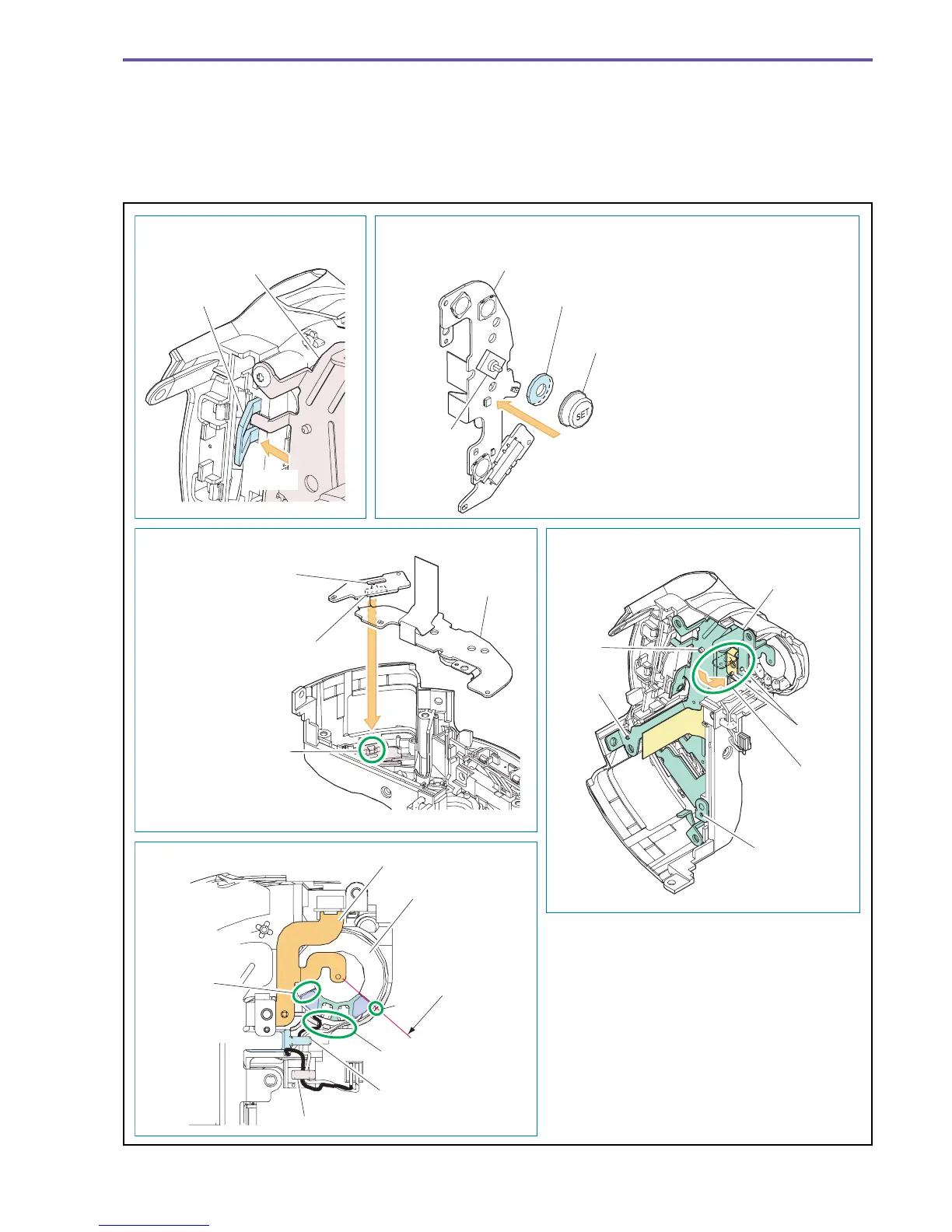 SET