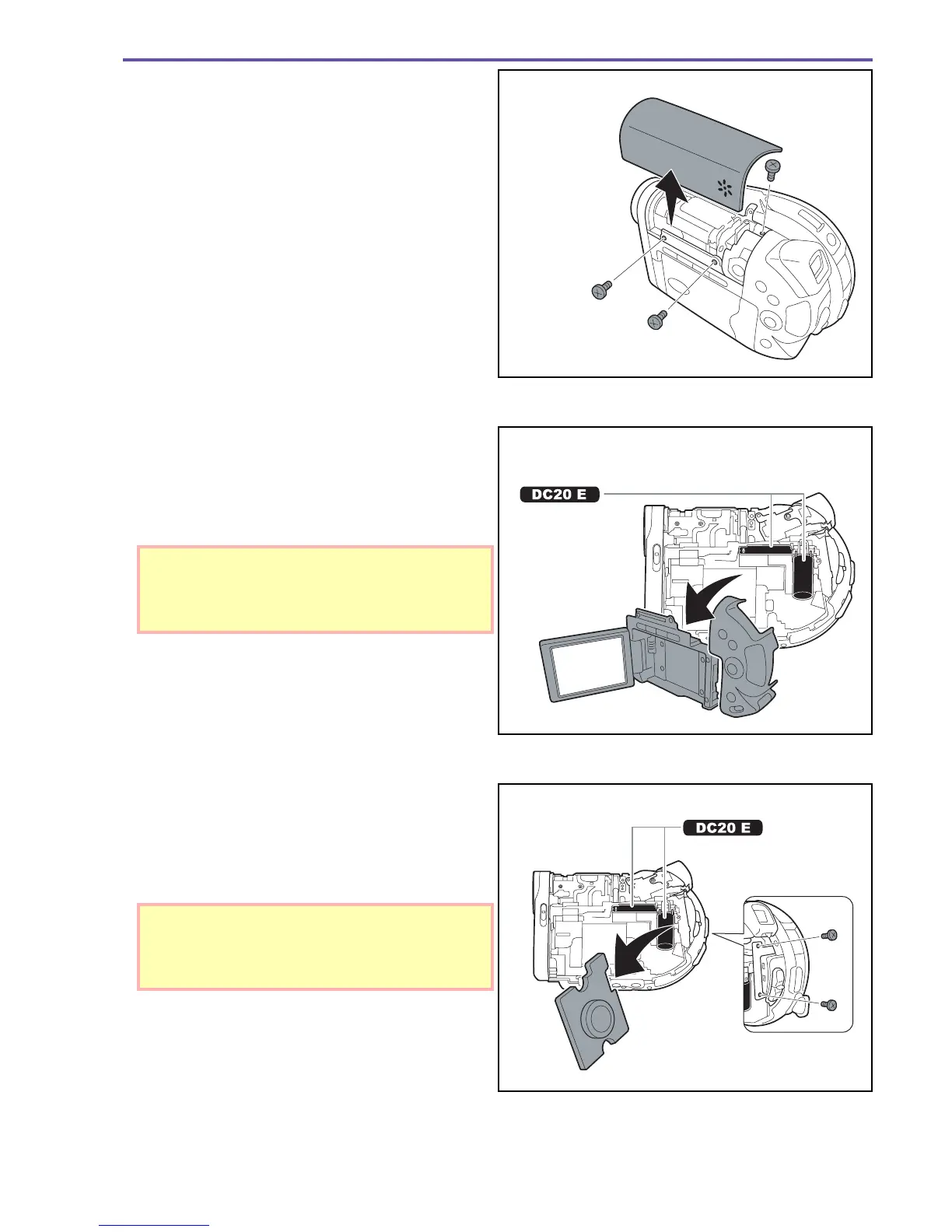 DC20 E

DC20 E