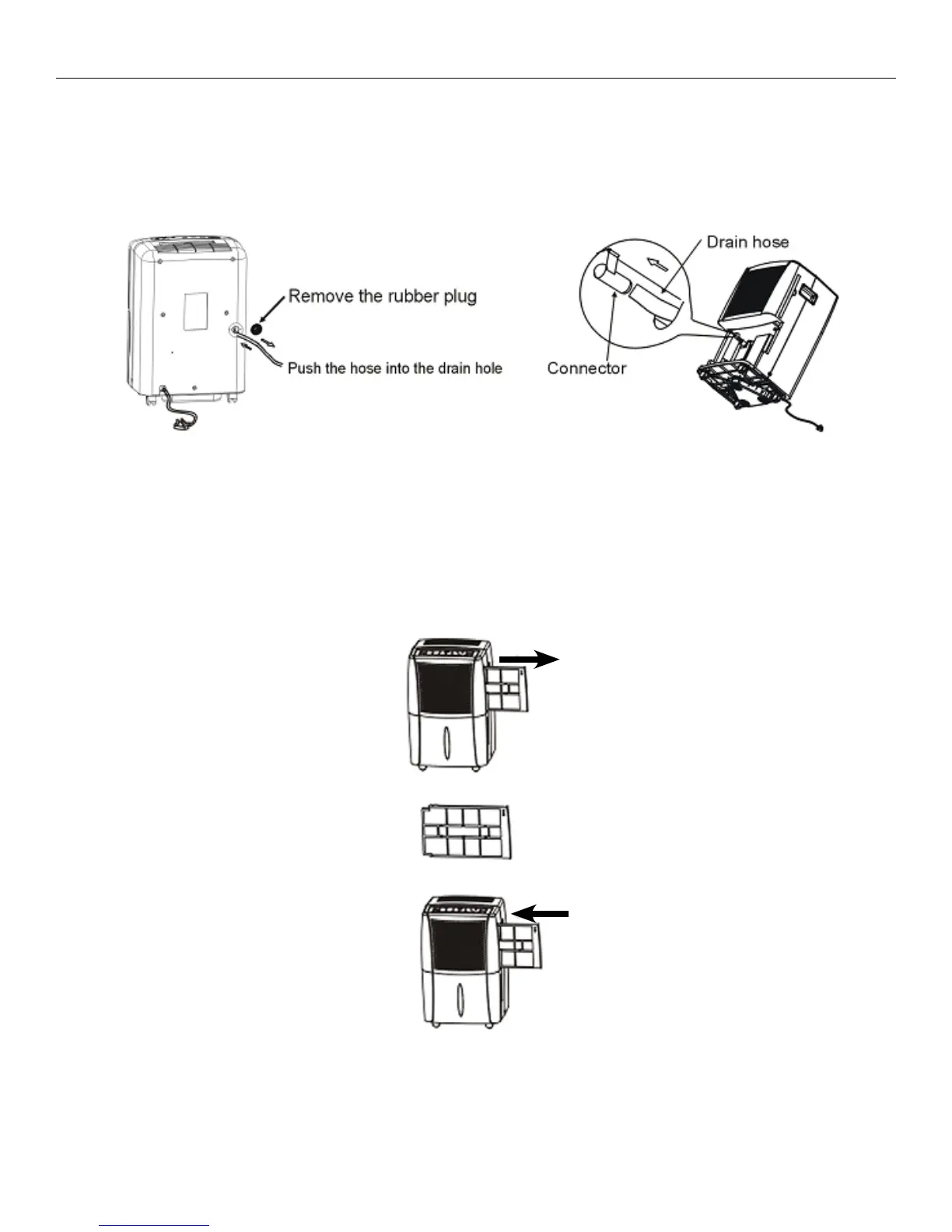 Remove the rubber plug

Push the hose into the drain hole

Drain hose

Connector