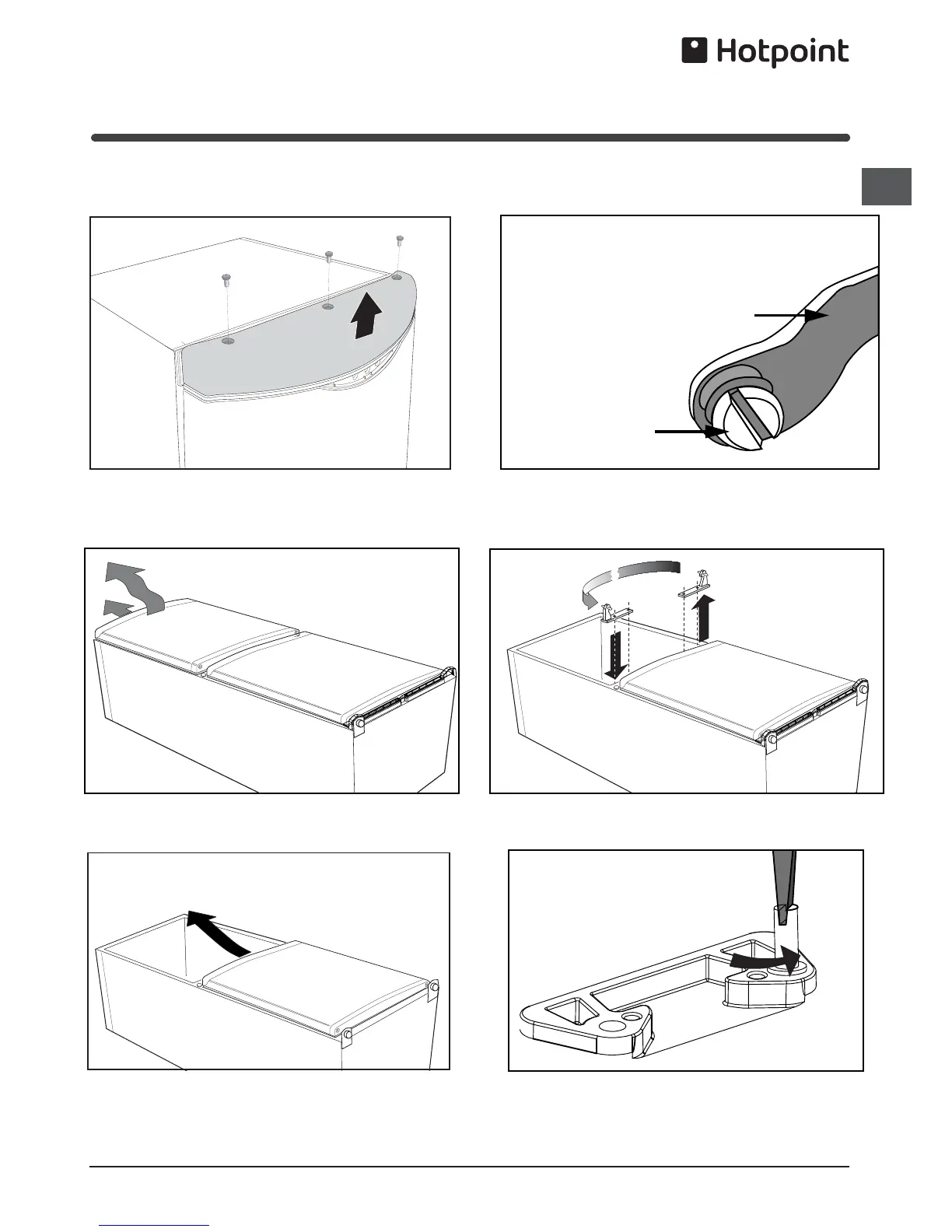 Hotpoint