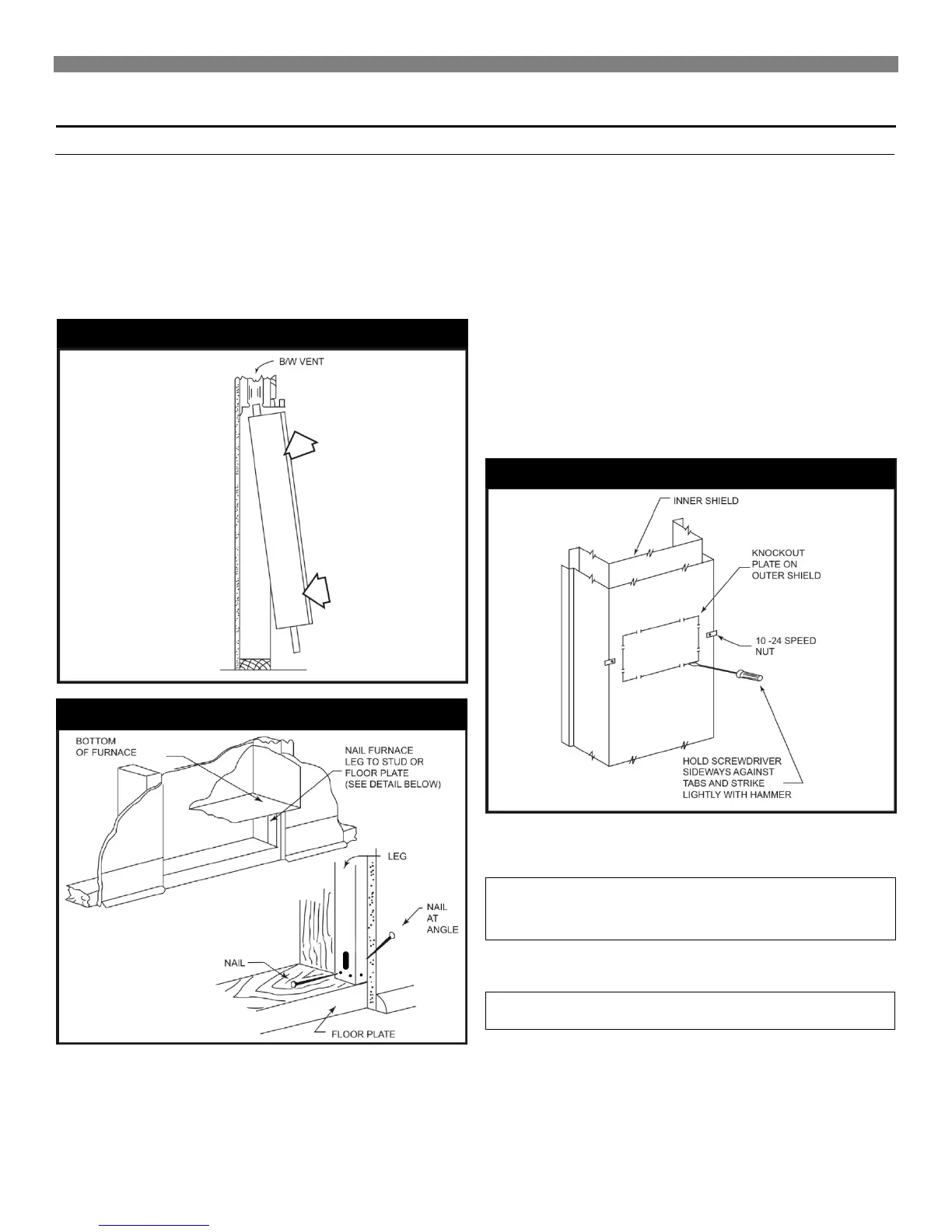 B/W VENT

BOTTOM OF FURNACE

NAIL FURNACE LEG TO STUD OR FLOOR PLATE (SEE DETAIL BELOW)

LEG

NAIL AT ANGLE

NAIL

FLOOR PLATE

INNER SHIELD

KNOCKOUT PLATE ON OUTER SHIELD

10 -24 SPEED NUT

HOLD SCREWDRIVER SIDEWAYS AGAINST TABS AND STRIKE LIGHTLY WITH HAMMER