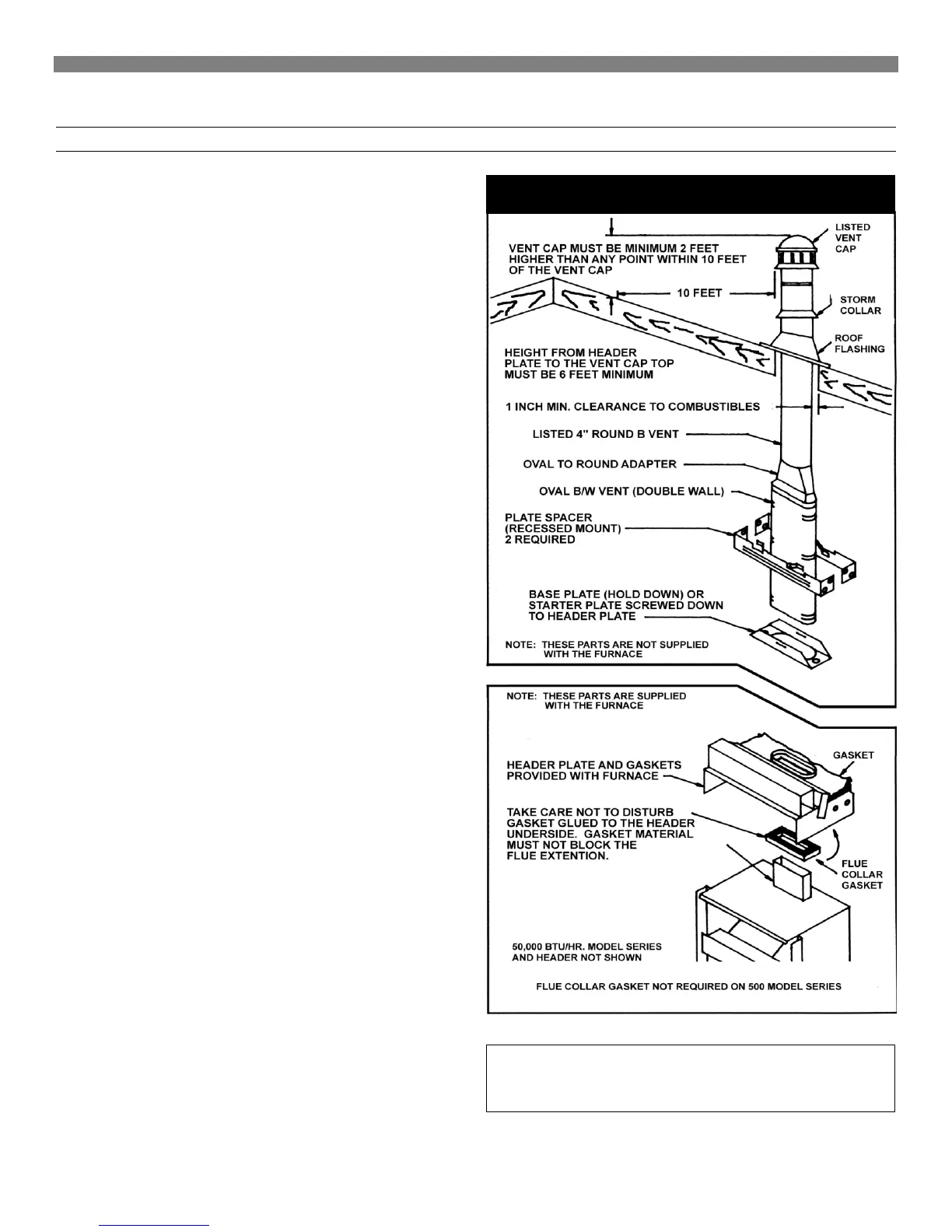 VENT CAP MUST BE MINIMUM 2 FEET HIGHER THAN ANY POINT WITHIN 10 FEET OF THE VENT CAP

LISTED VENT CAP

10 FEET

STORM COLLAR

ROOF FLASHING

HEIGHT FROM HEADER PLATE TO THE VENT CAP TOP MUST BE 6 FEET MINIMUM

1 INCH MIN. CLEARANCE TO COMBUSTIBLES

LISTED 4" ROUND B VENT

OVAL TO ROUND ADAPTER

OVAL B/W VENT (DOUBLE WALL)

PLATE SPACER (RECESSED MOUNT) 2 REQUIRED

BASE PLATE (HOLD DOWN) OR STARTER PLATE SCREWED DOWN TO HEADER PLATE

NOTE: THESE PARTS ARE NOT SUPPLIED WITH THE FURNACE

NOTE: THESE PARTS ARE SUPPLIED WITH THE FURNACE

GASKET

HEADER PLATE AND GASKETS PROVIDED WITH FURNACE

TAKE CARE NOT TO DISTURB GASKET GLUED TO THE HEADER UNDERSIDE. GASKET MATERIAL MUST NOT BLOCK THE FLUE EXTENTION.

FLUE COLLAR GASKET

50,000 BTU/HR. MODEL SERIES AND HEADER NOT SHOWN

FLUE COLLAR GASKET NOT REQUIRED ON 500 MODEL SERIES