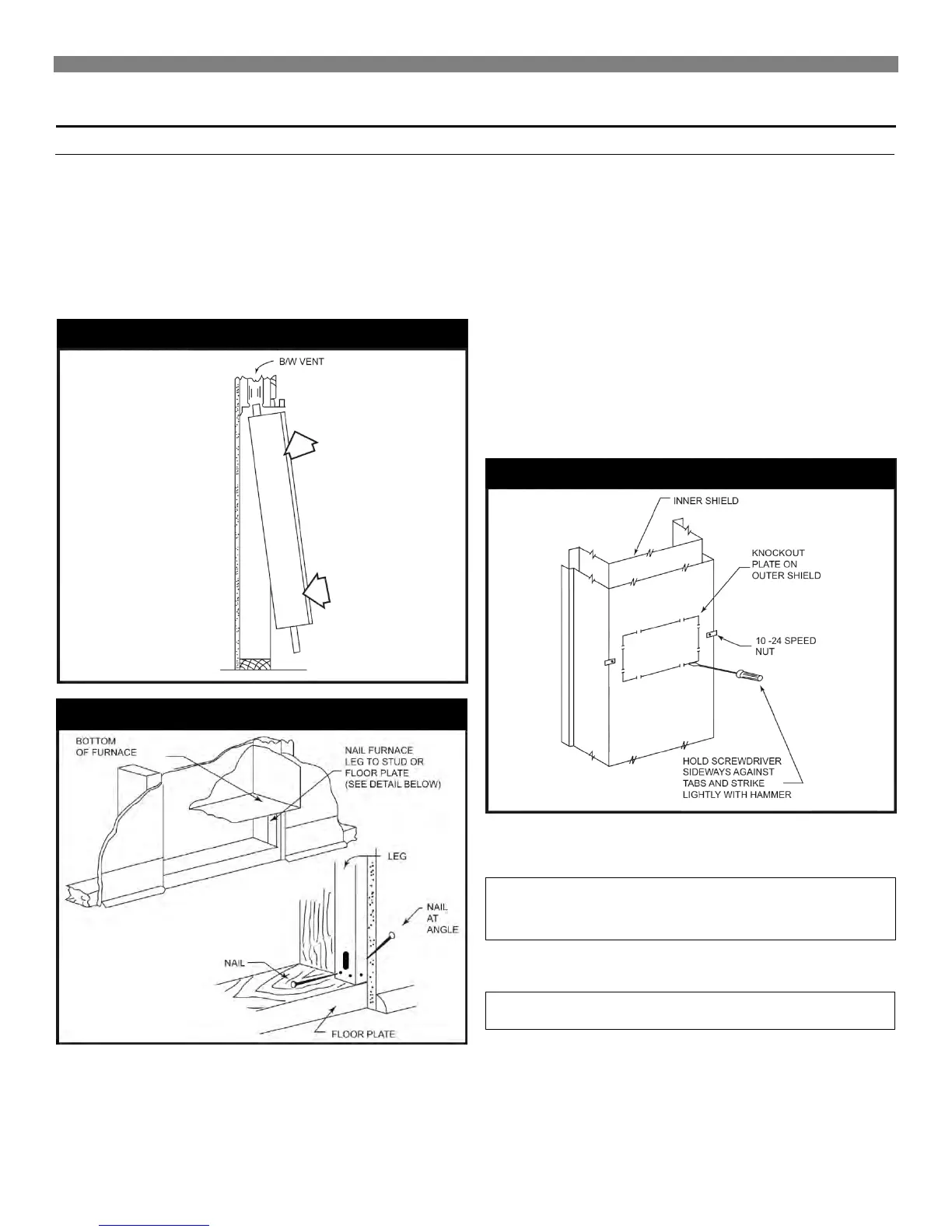 B/W VENT

BOTTOM OF FURNACE

NAIL FURNACE LEG TO STUD OR FLOOR PLATE (SEE DETAIL BELOW)

LEG

NAIL AT ANGLE

NAIL

FLOOR PLATE

INNER SHIELD

KNOCKOUT PLATE ON OUTER SHIELD

10 -24 SPEED NUT

HOLD SCREWDRIVER SIDEWAYS AGAINST TABS AND STRIKE LIGHTLY WITH HAMMER