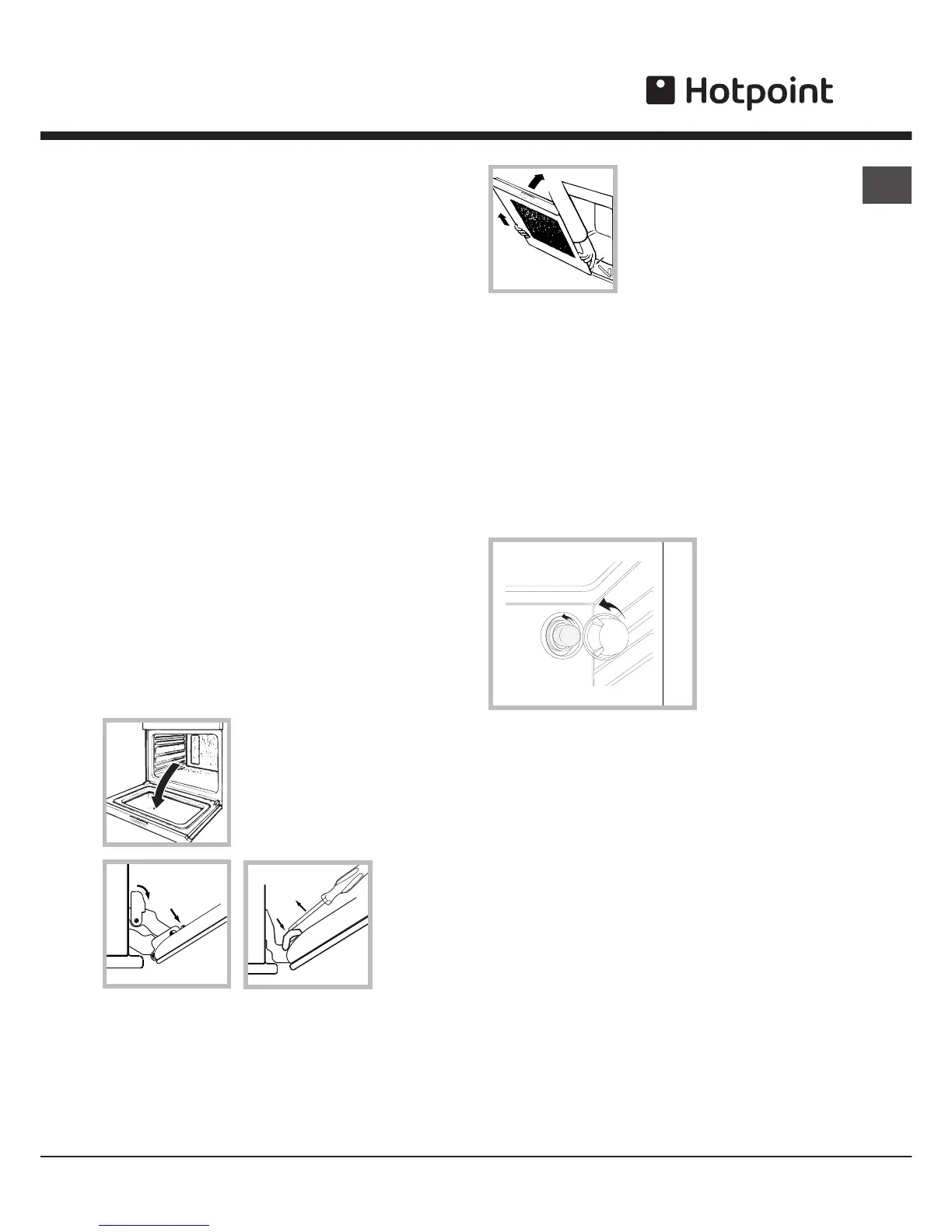 Hotpoint