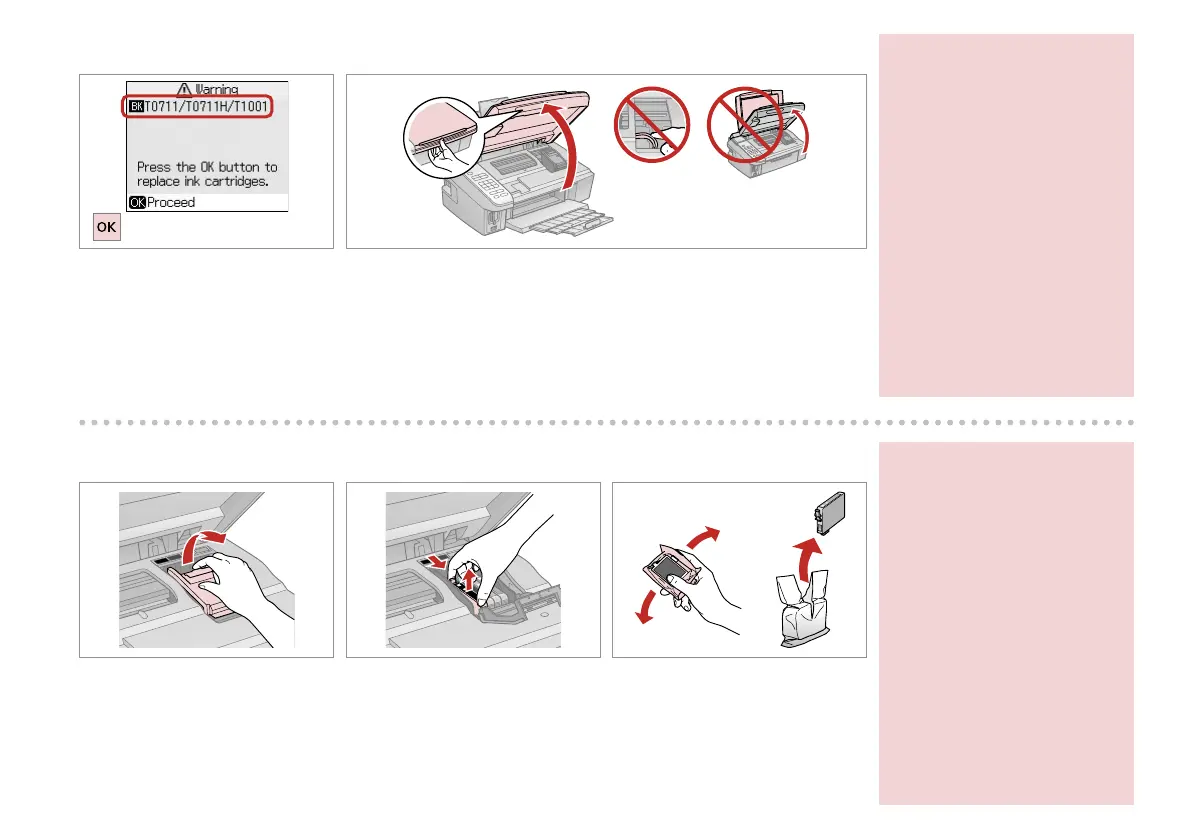 Warning
BK T0711/T0711H/T1001

Press the OK button to replace ink cartridges.

OK Proceed

OK