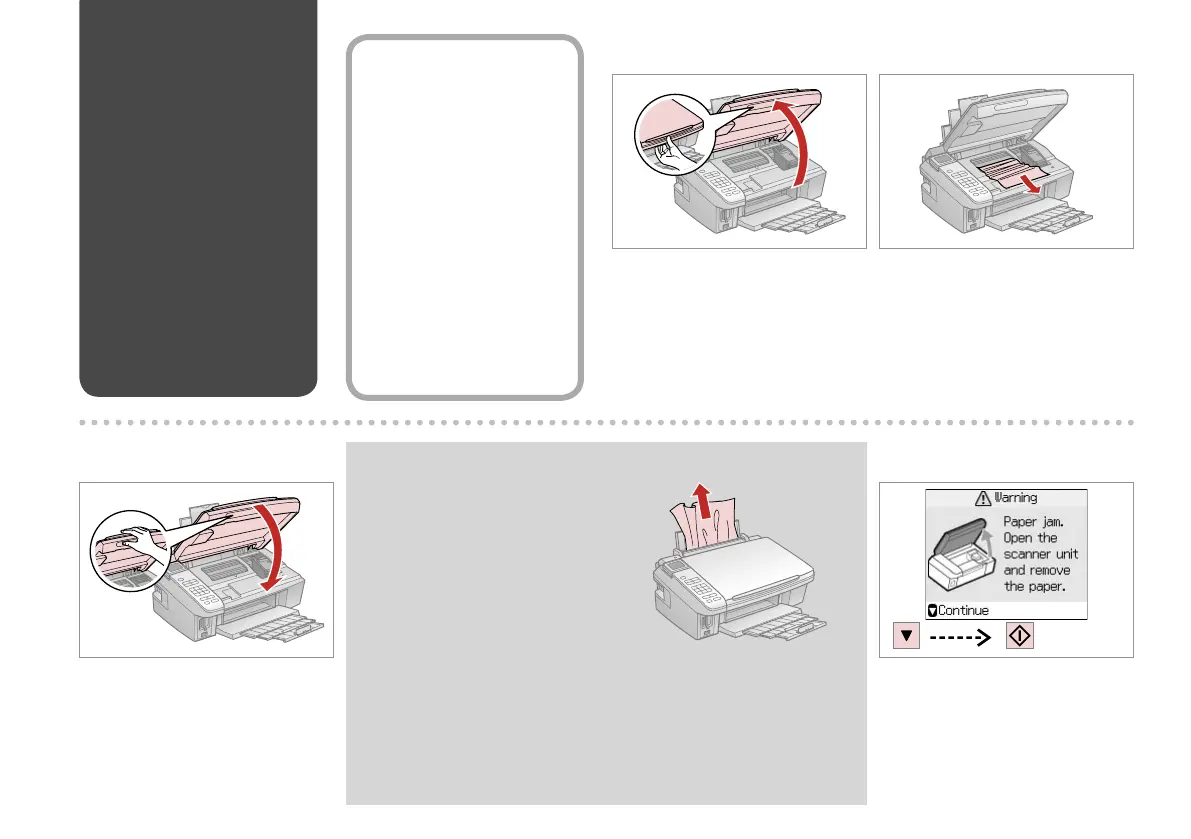 Warning

Paper jam. Open the scanner unit and remove the paper.

Continue