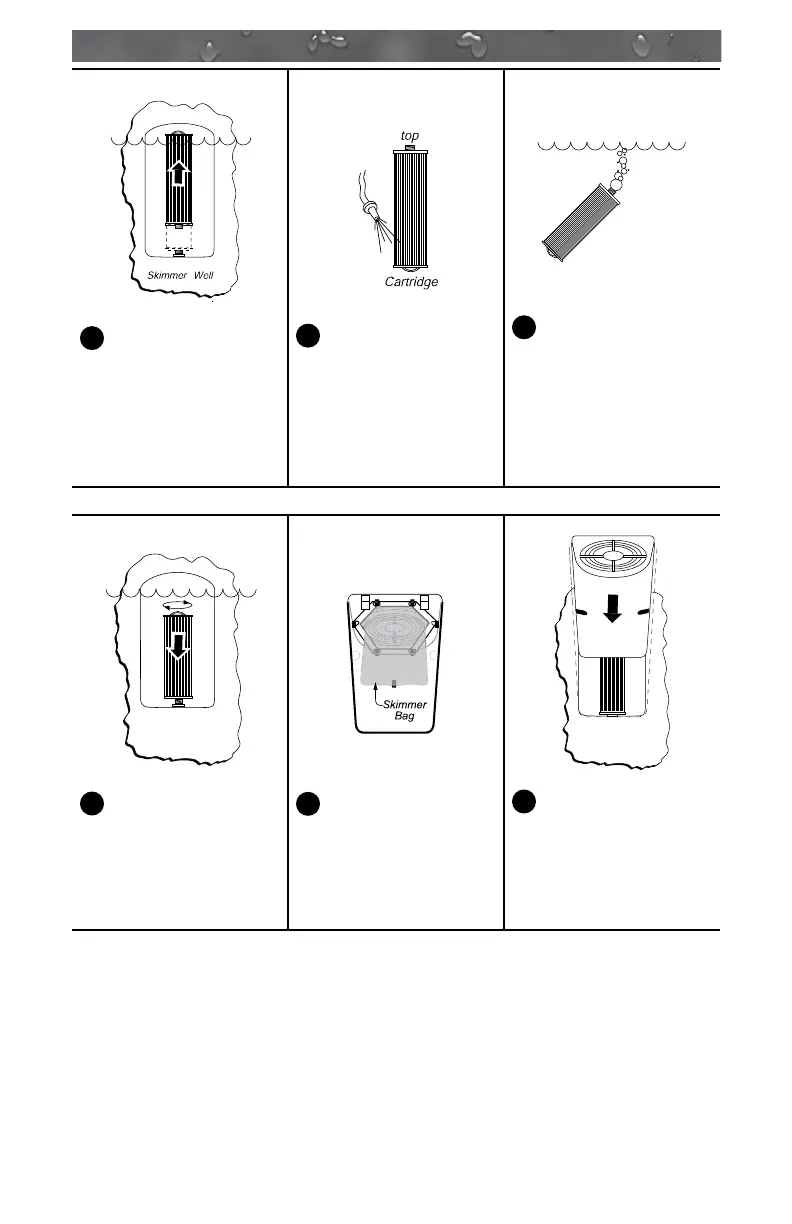 Skimmer Well

top

Cartridge

Skimmer Bag