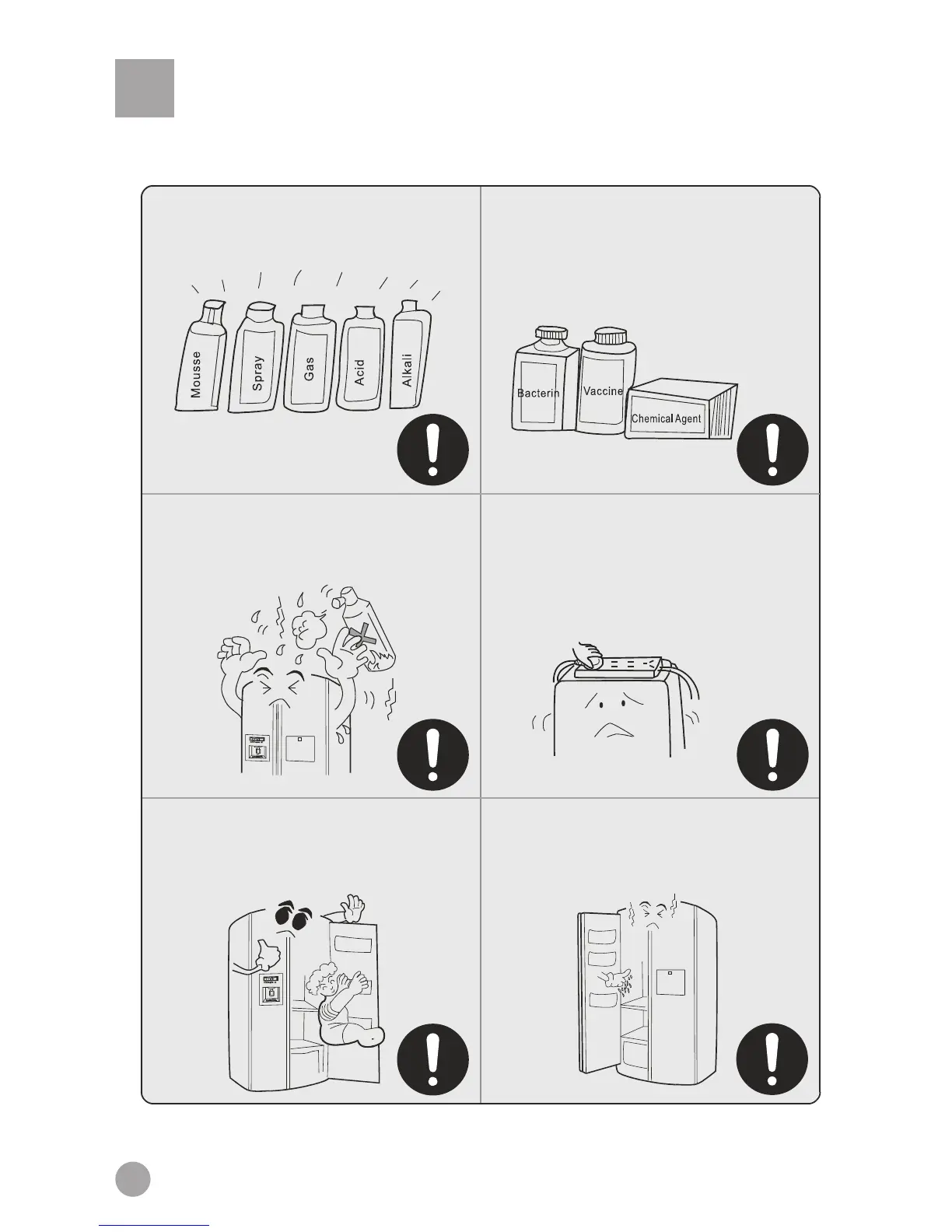 Mousse Spray Gas Acid Alkali

Bacterin Vaccine Chemical Agent