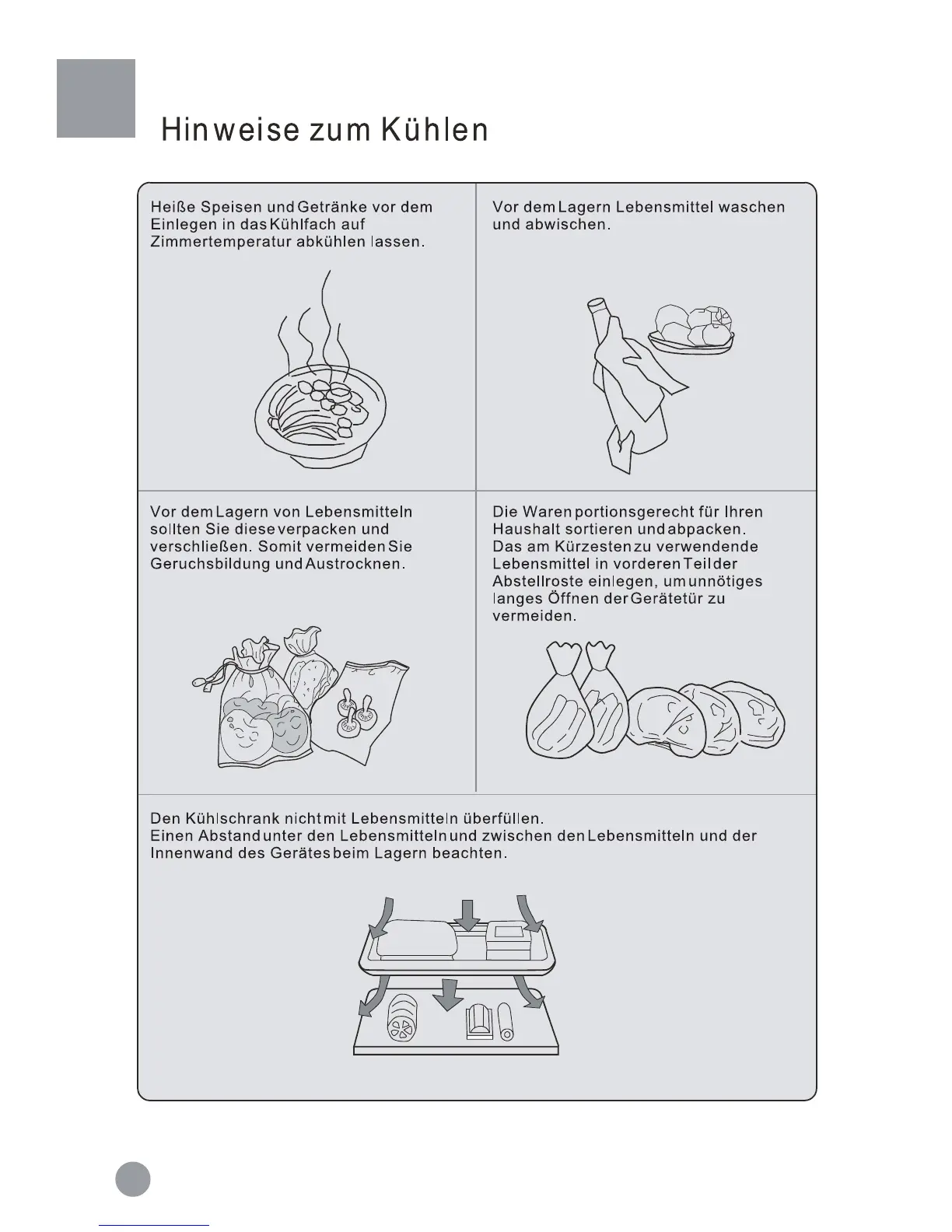 Hinweise zum Kühlen

Heiße Speisen und Getränke vor dem Einlegen in das Kühlfach auf Zimmertemperatur abkühlen lassen.

Vor dem Lagern Lebensmittel waschen und abwischen.

Vor dem Lagern von Lebensmitteln sollten Sie diese verpacken und verschließen. Somit vermeiden Sie Geruchsbildung und Austrocknen.

Die Waren portionsgerecht für Ihren Haushalt sortieren und abpacken. Das am Kürzesten zu verwendende Lebensmittel in vorderen Teil der Abstellroste einlegen, um unnötiges langes Öffnen der Gerätetür zu vermeiden.

Den Kühlschrank nicht mit Lebensmitteln überfüllen.
Einen Abstand unter den Lebensmitteln und zwischen den Lebensmitteln und der Innenwand des Gerätes beim Lagern beachten.