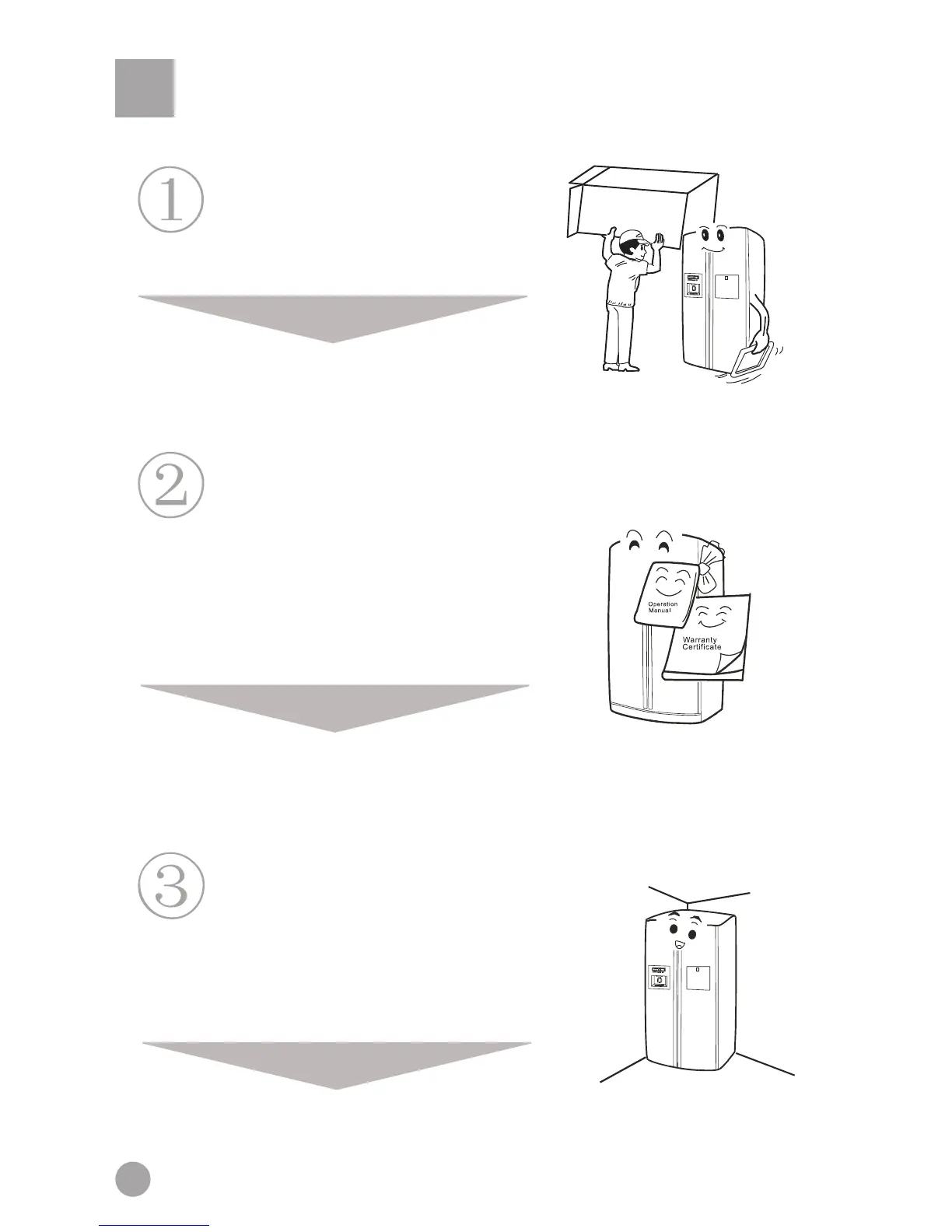 ①

Operation Manual

Warranty Certificate

②

③