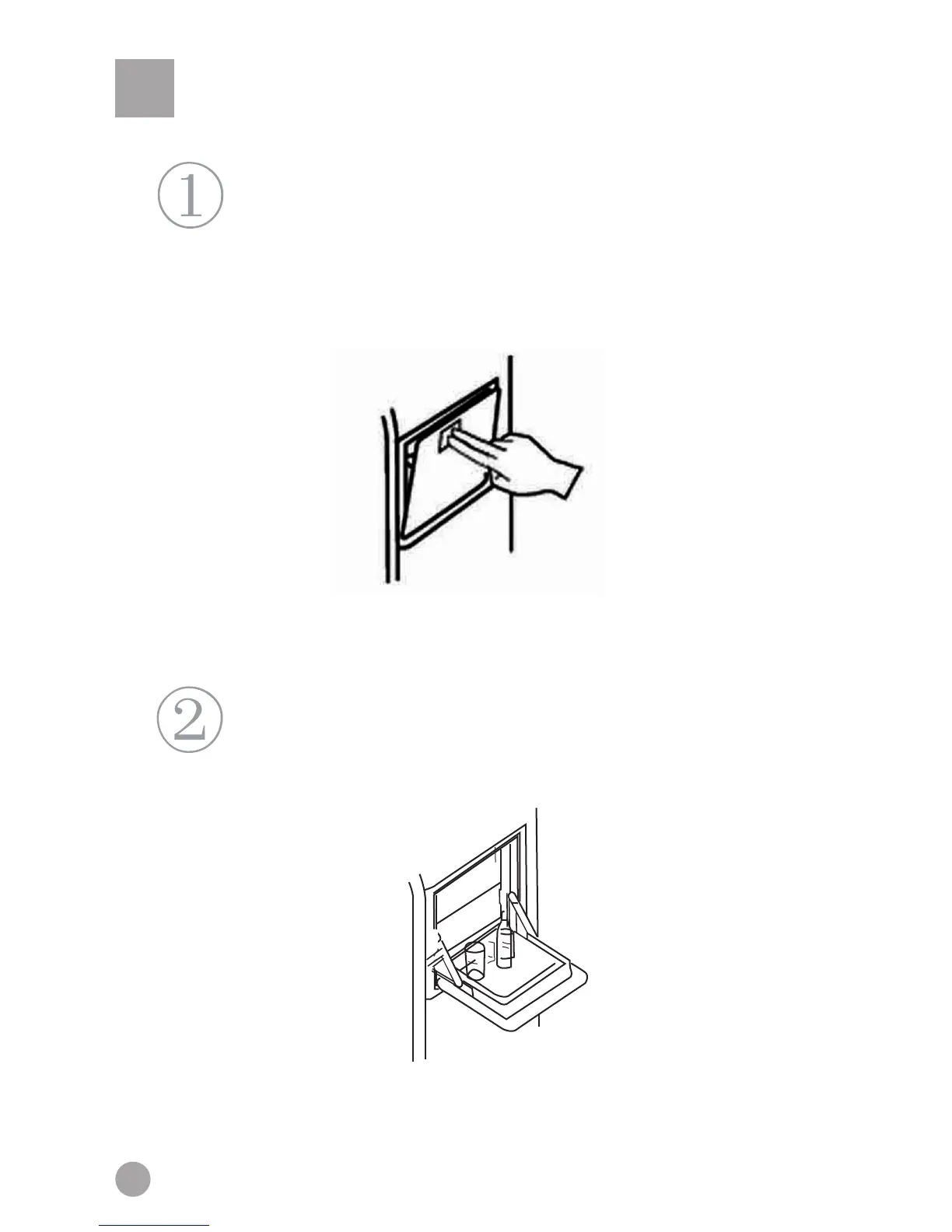 ①

②