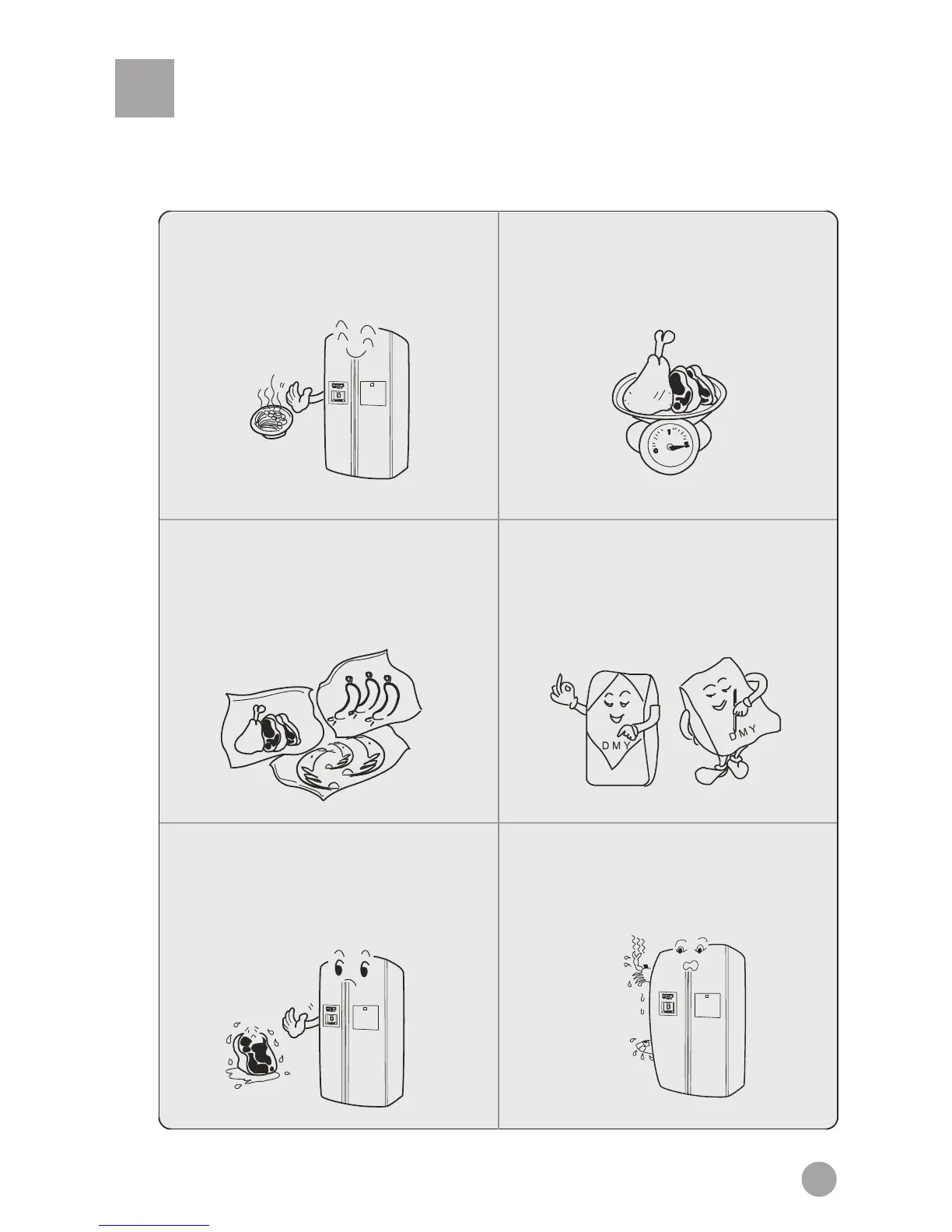 D M Y

D M Y