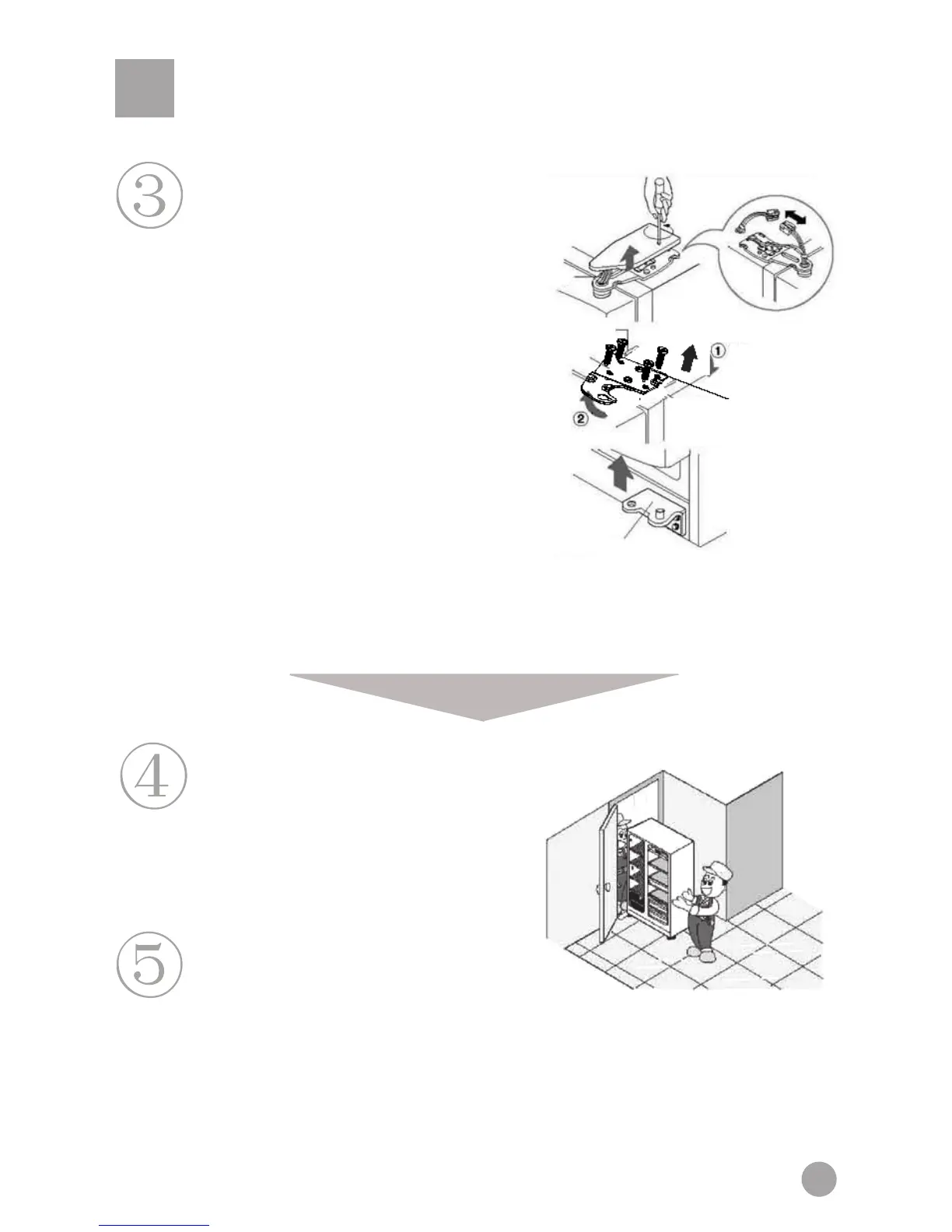 ③

①

②

④

⑤