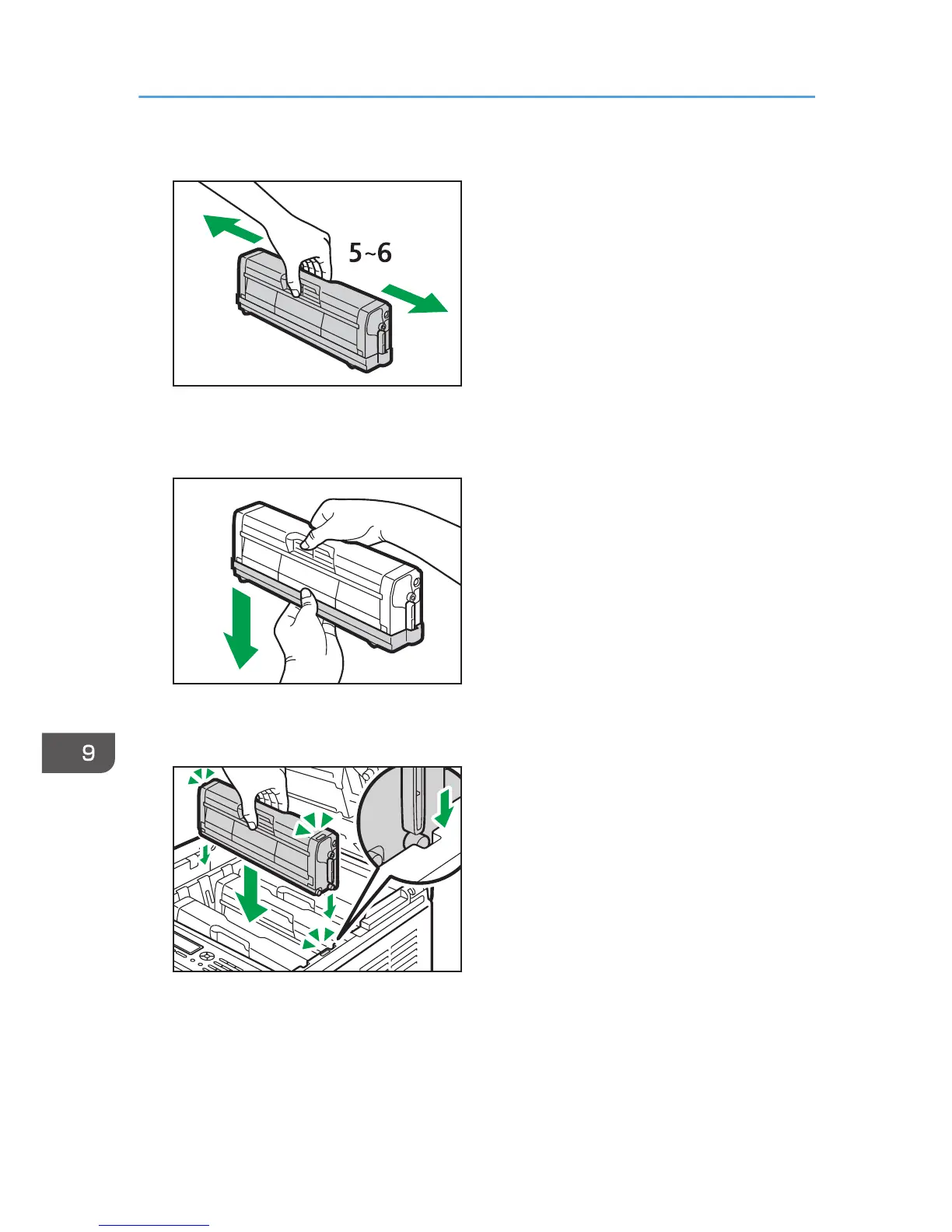 5~6

9