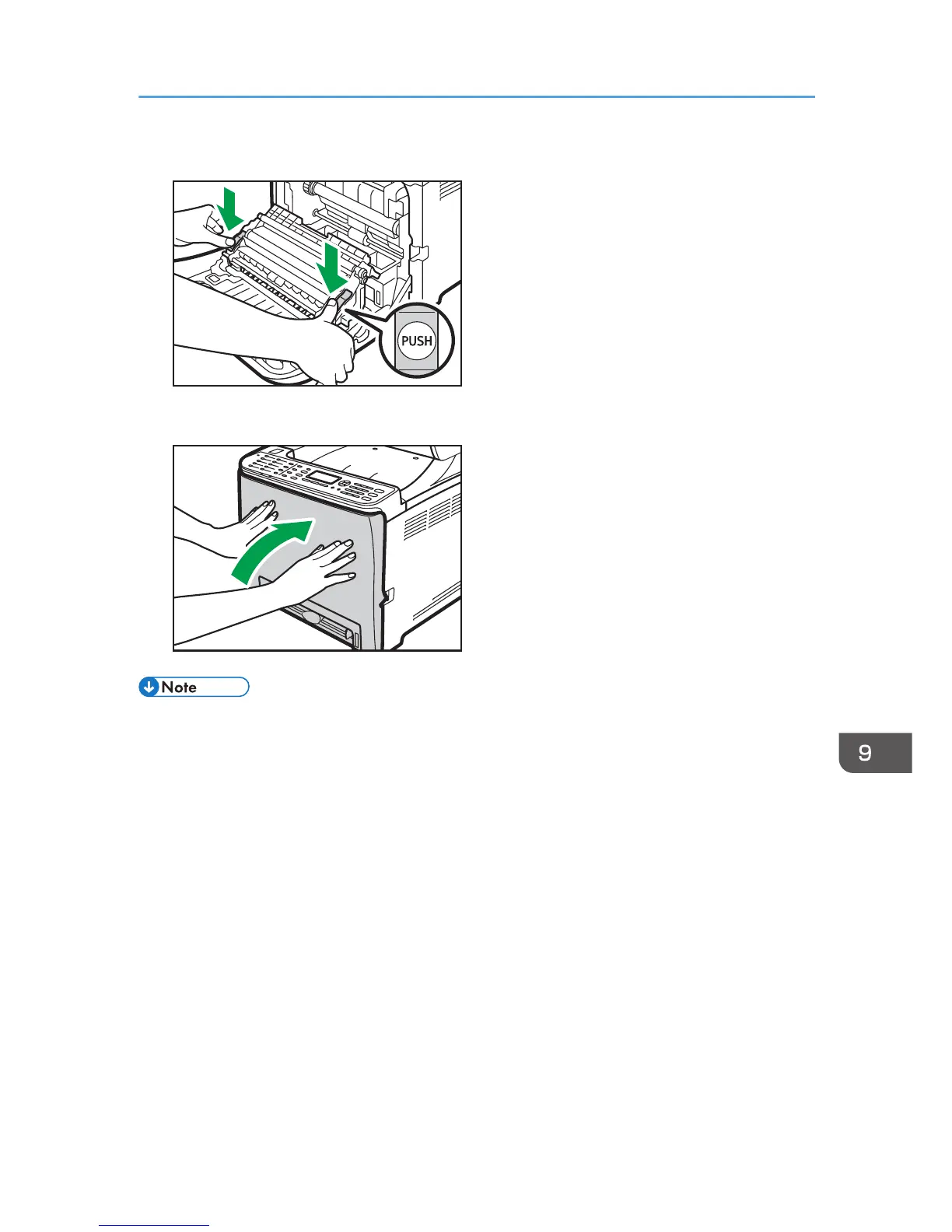 PUSH

Note

9