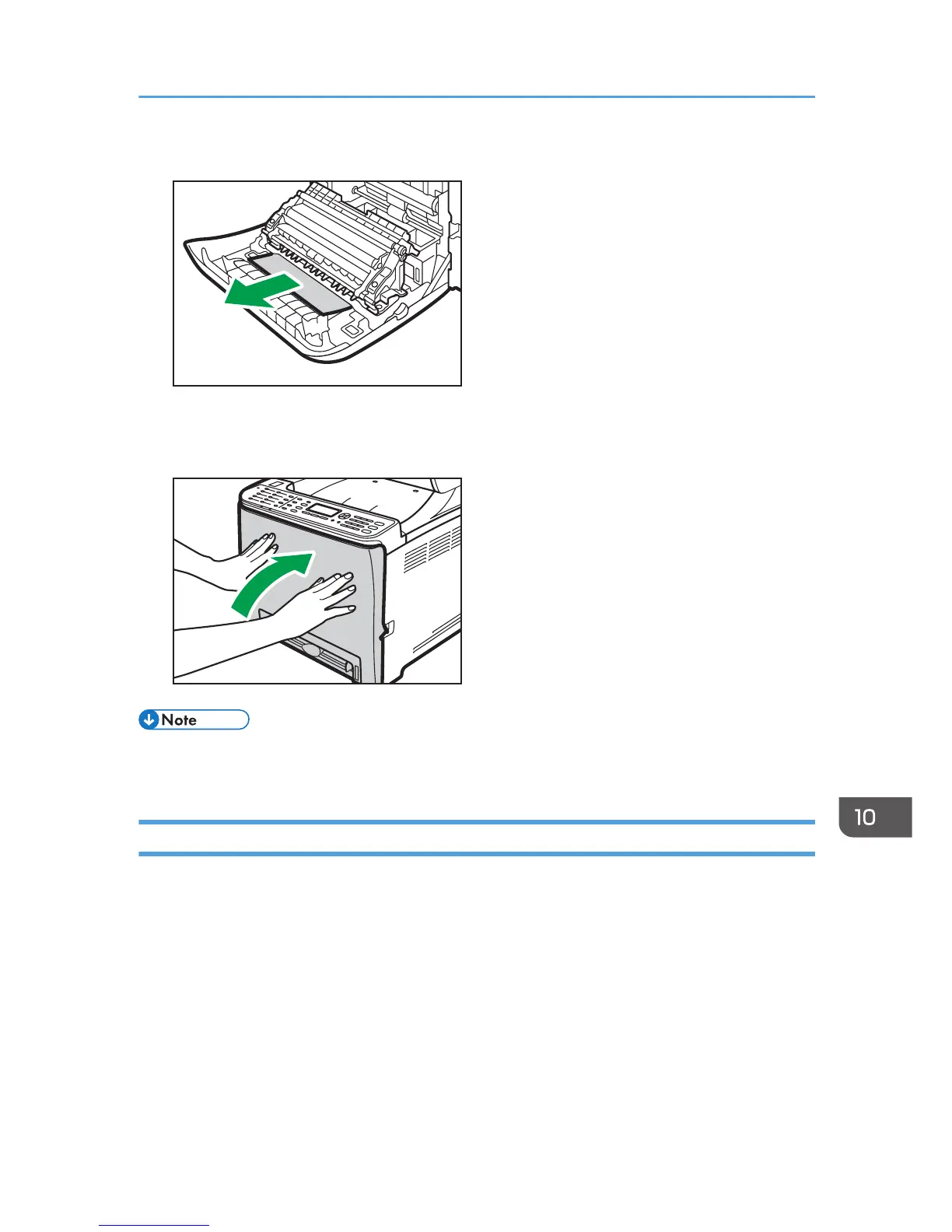 Note

10