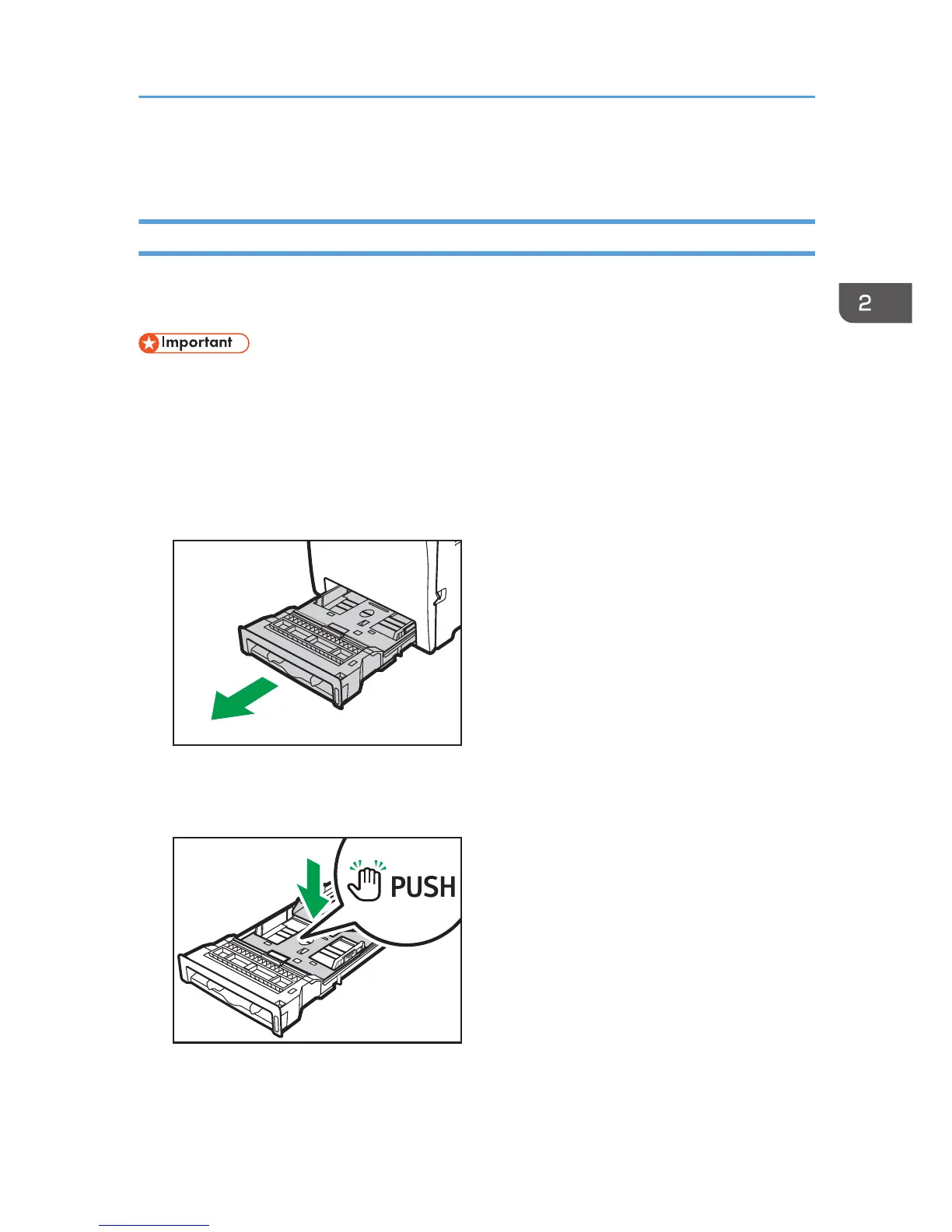 2

Important

PUSH