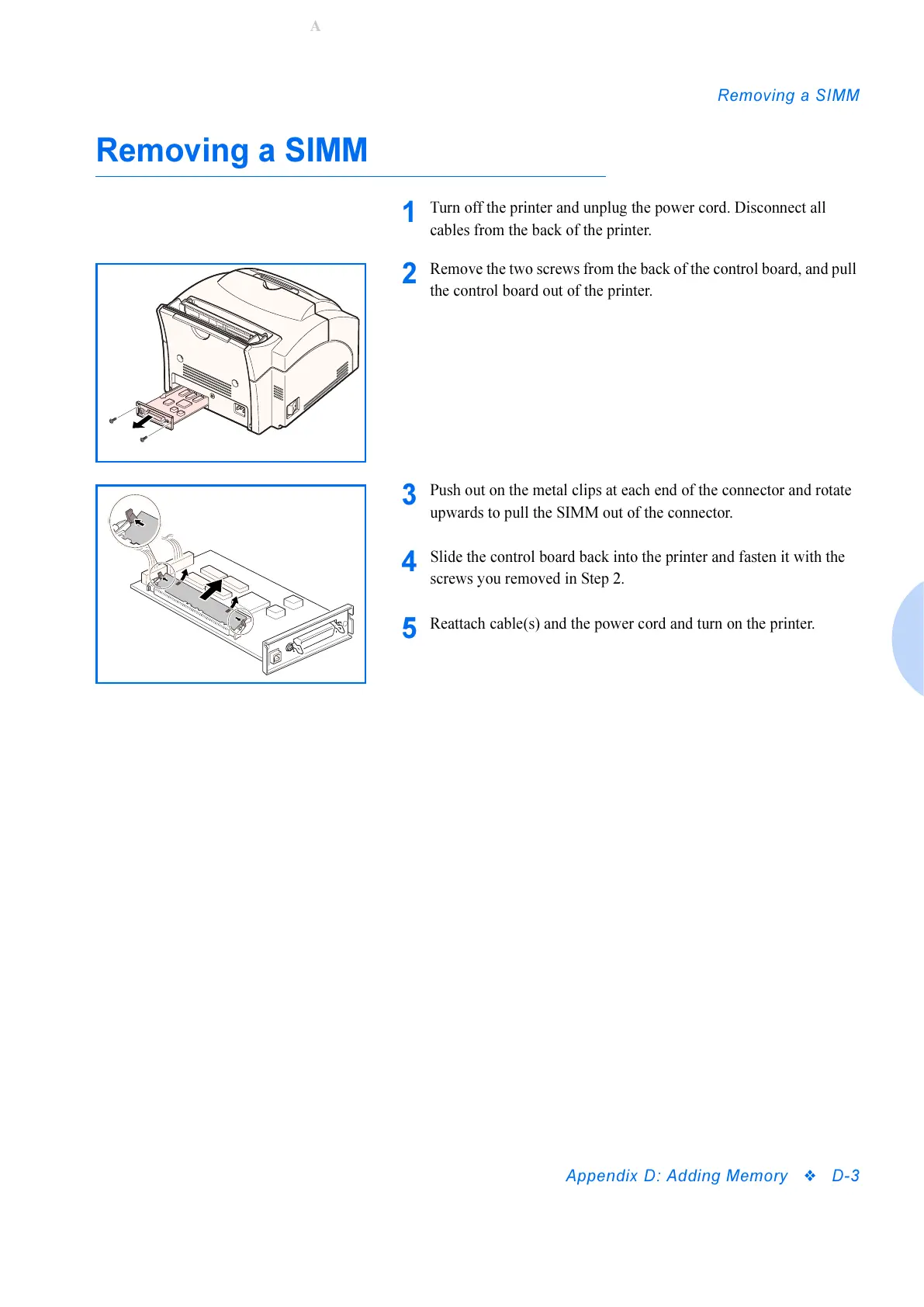 A

Removing a SIMM

Removing a SIMM

1 Turn off the printer and unplug the power cord. Disconnect all cables from the back of the printer.

2 Remove the two screws from the back of the control board, and pull the control board out of the printer.

3 Push out on the metal clips at each end of the connector and rotate upwards to pull the SIMM out of the connector.

4 Slide the control board back into the printer and fasten it with the screws you removed in Step 2.

5 Reattach cable(s) and the power cord and turn on the printer.

Appendix D: Adding Memory ❖ D-3