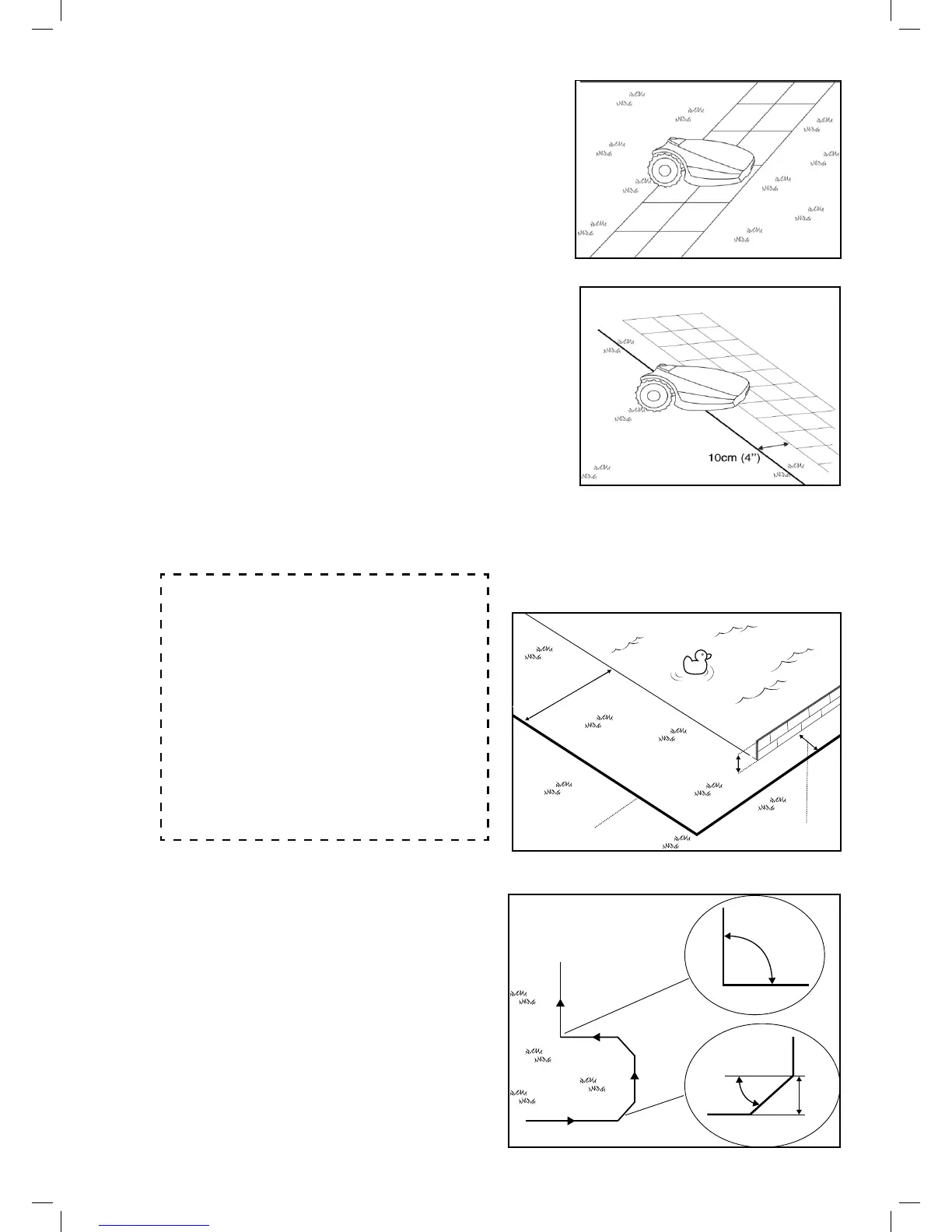 10cm (4")