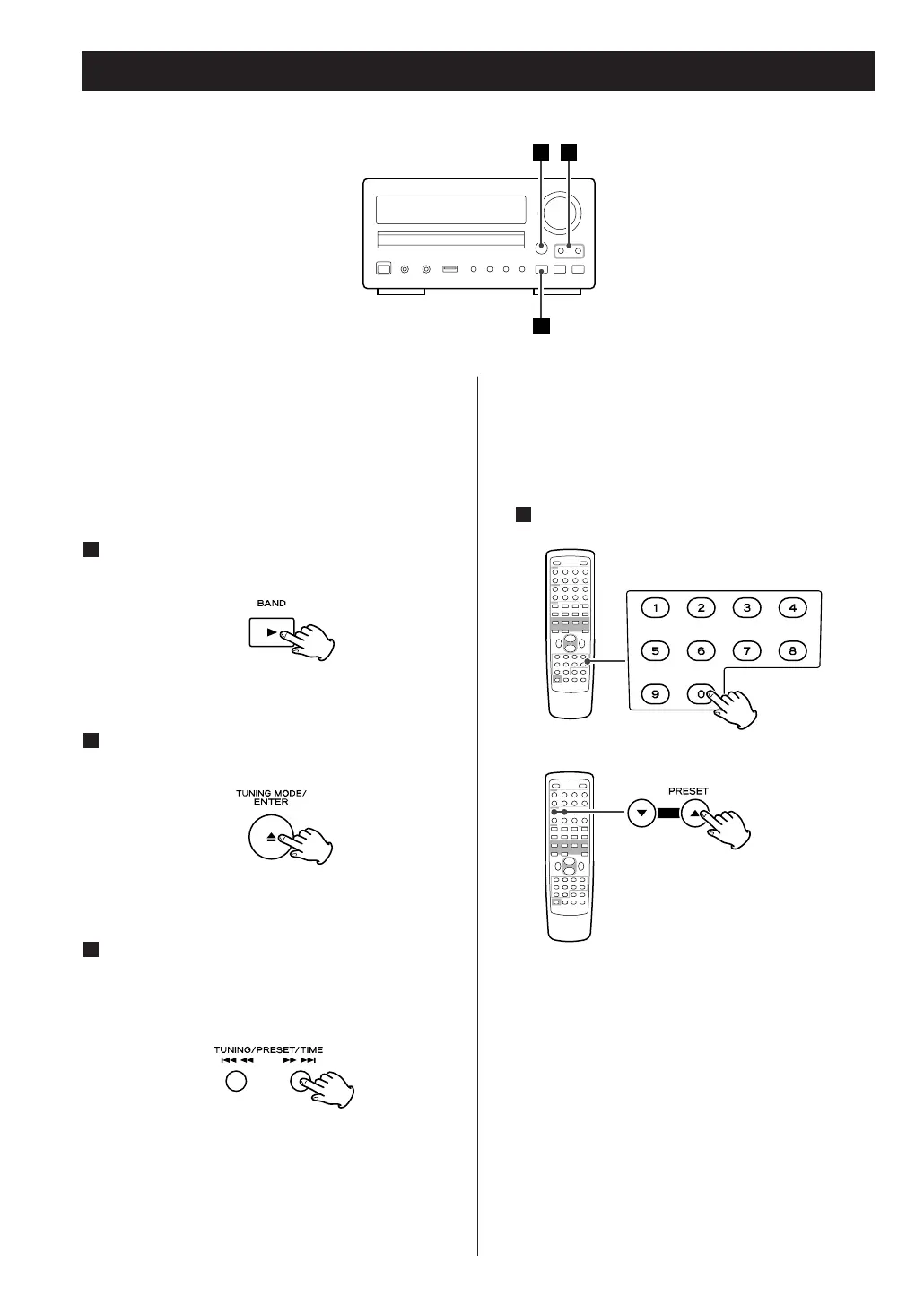 BAND

TUNING MODE/ ENTER

TUNING/PRESET/TIME

1 2 3 4

5 6 7 8

9 0

PRESET