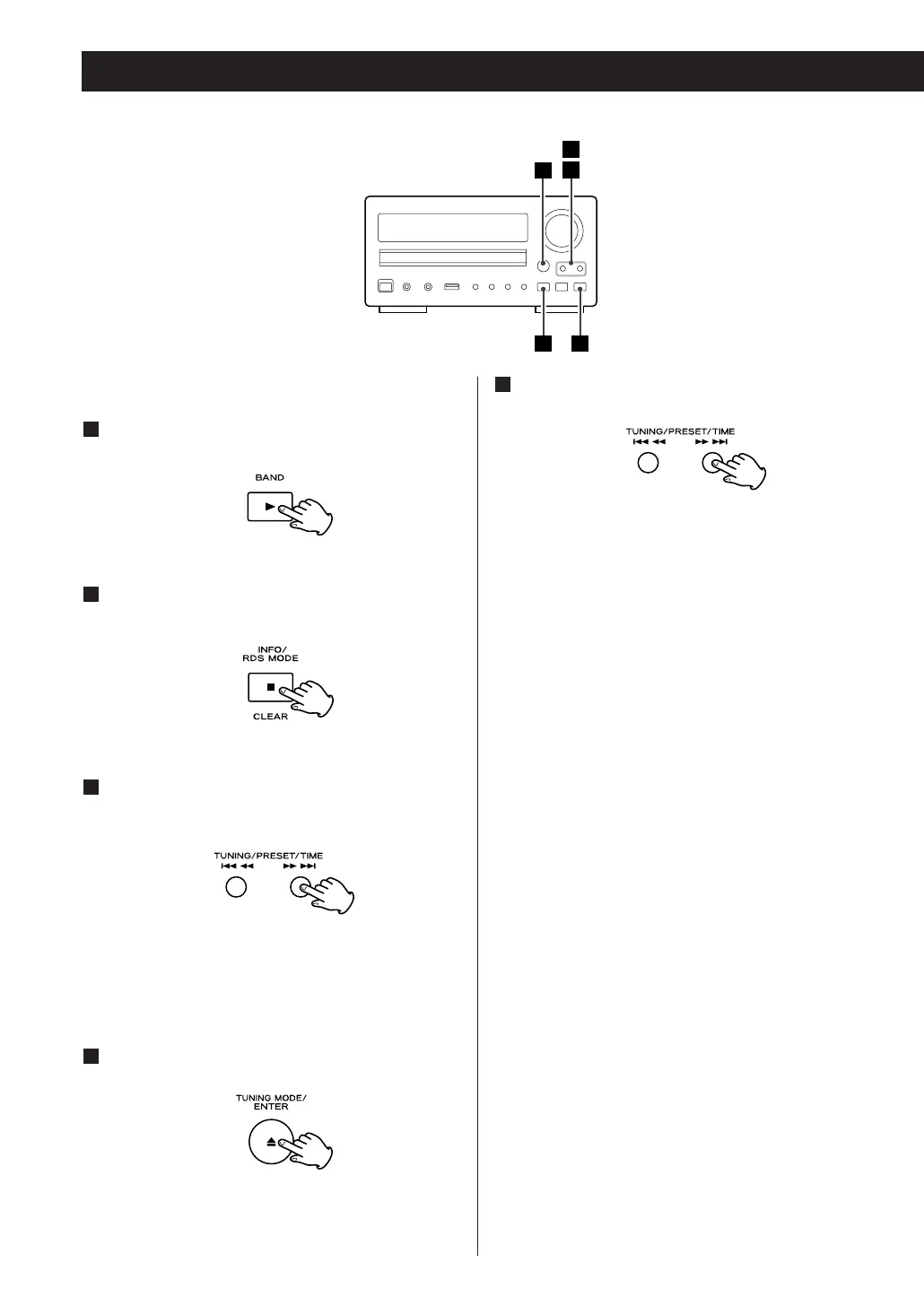 BAND

INFO/
RDS MODE

CLEAR

TUNING/PRESET/TIME

TUNING MODE/
ENTER

TUNING/PRESET/TIME