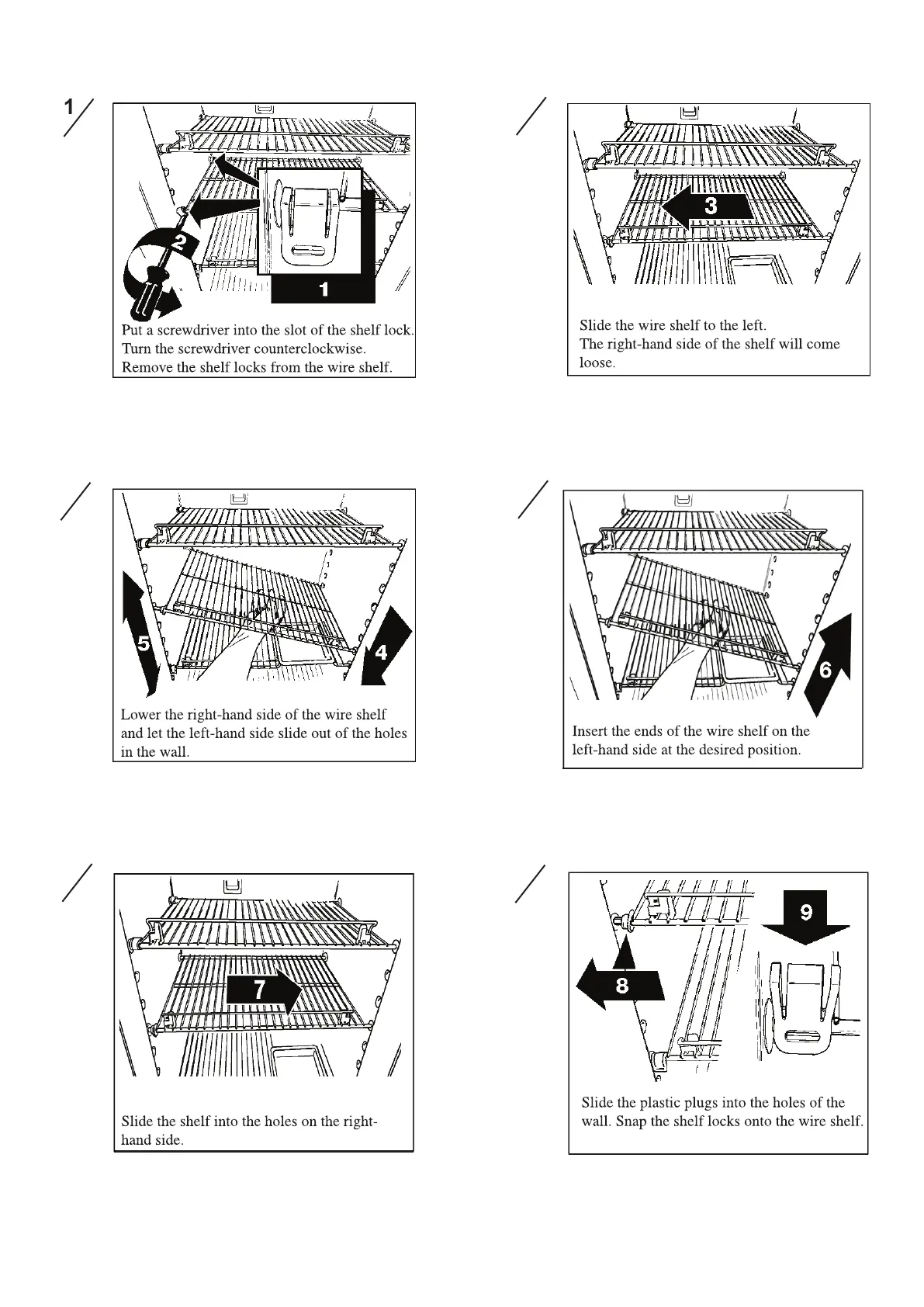 1

2

1

Put a screwdriver into the slot of the shelf lock. Turn the screwdriver counterclockwise. Remove the shelf locks from the wire shelf.

3

Slide the wire shelf to the left. The right-hand side of the shelf will come loose.

5

4

Lower the right-hand side of the wire shelf and let the left-hand side slide out of the holes in the wall.

6

Insert the ends of the wire shelf on the left-hand side at the desired position.

7

Slide the shelf into the holes on the right-hand side.

9

8

Slide the plastic plugs into the holes of the wall. Snap the shelf locks onto the wire shelf.