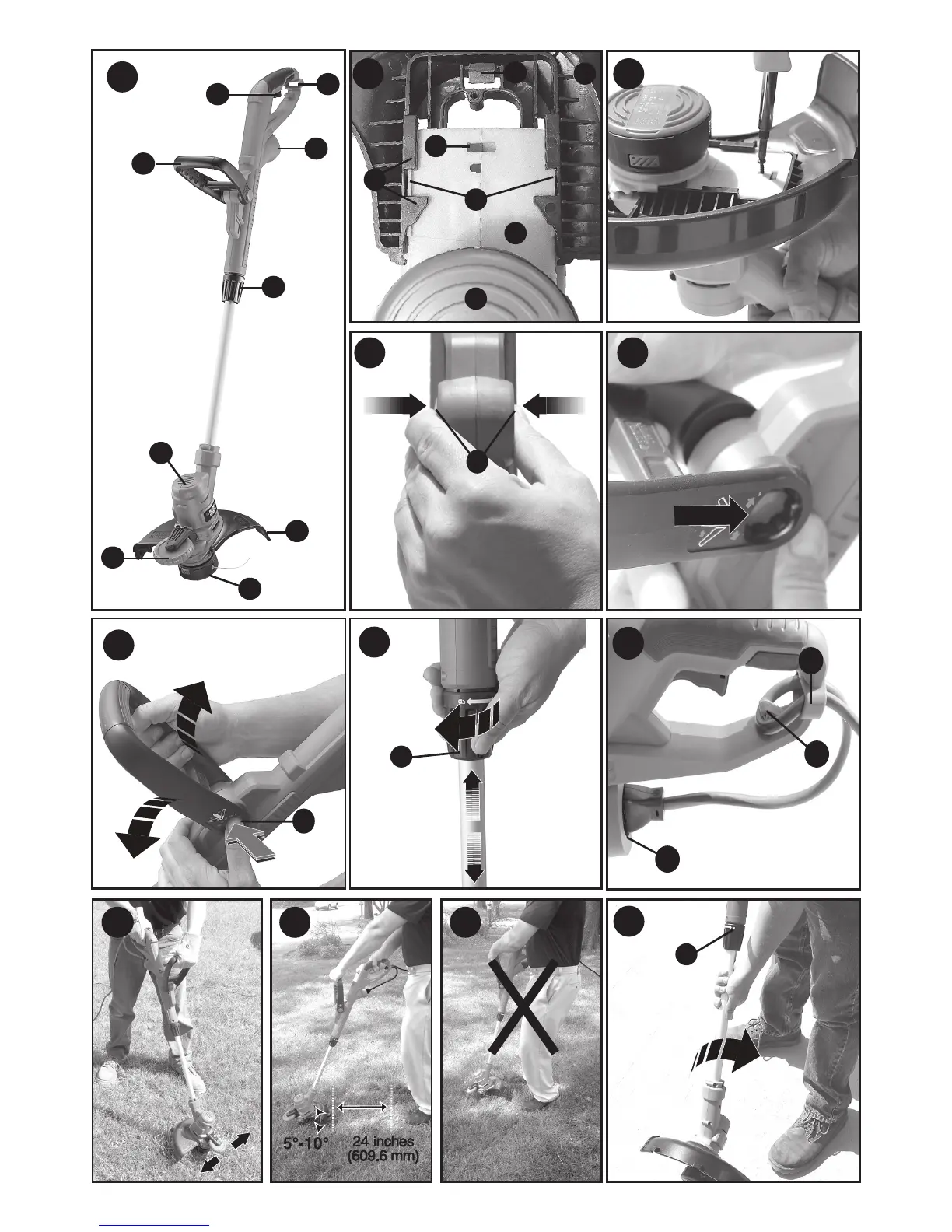 5°-10°

24 inches
(609.6 mm)