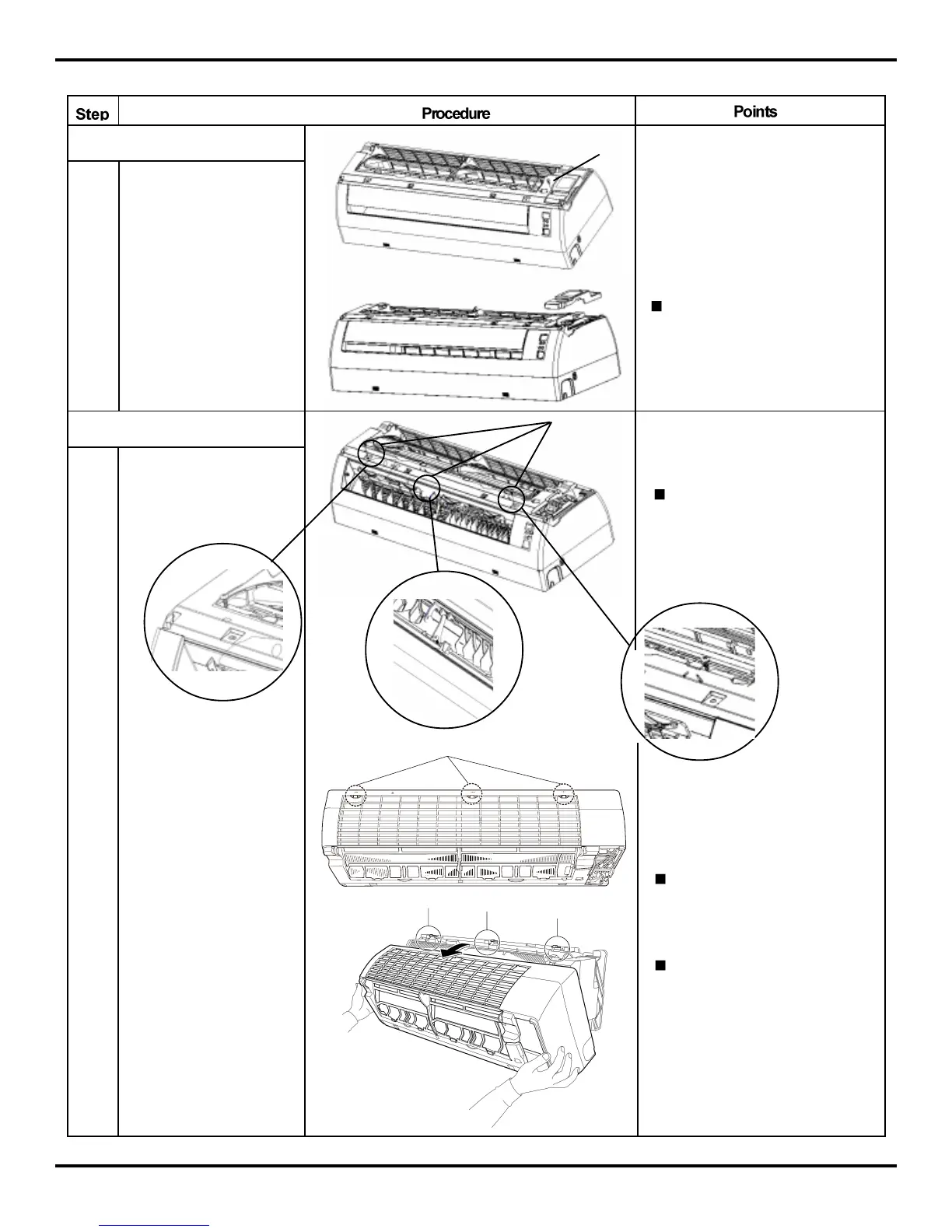 | Step | Procedure | Points |
|---|---|---|