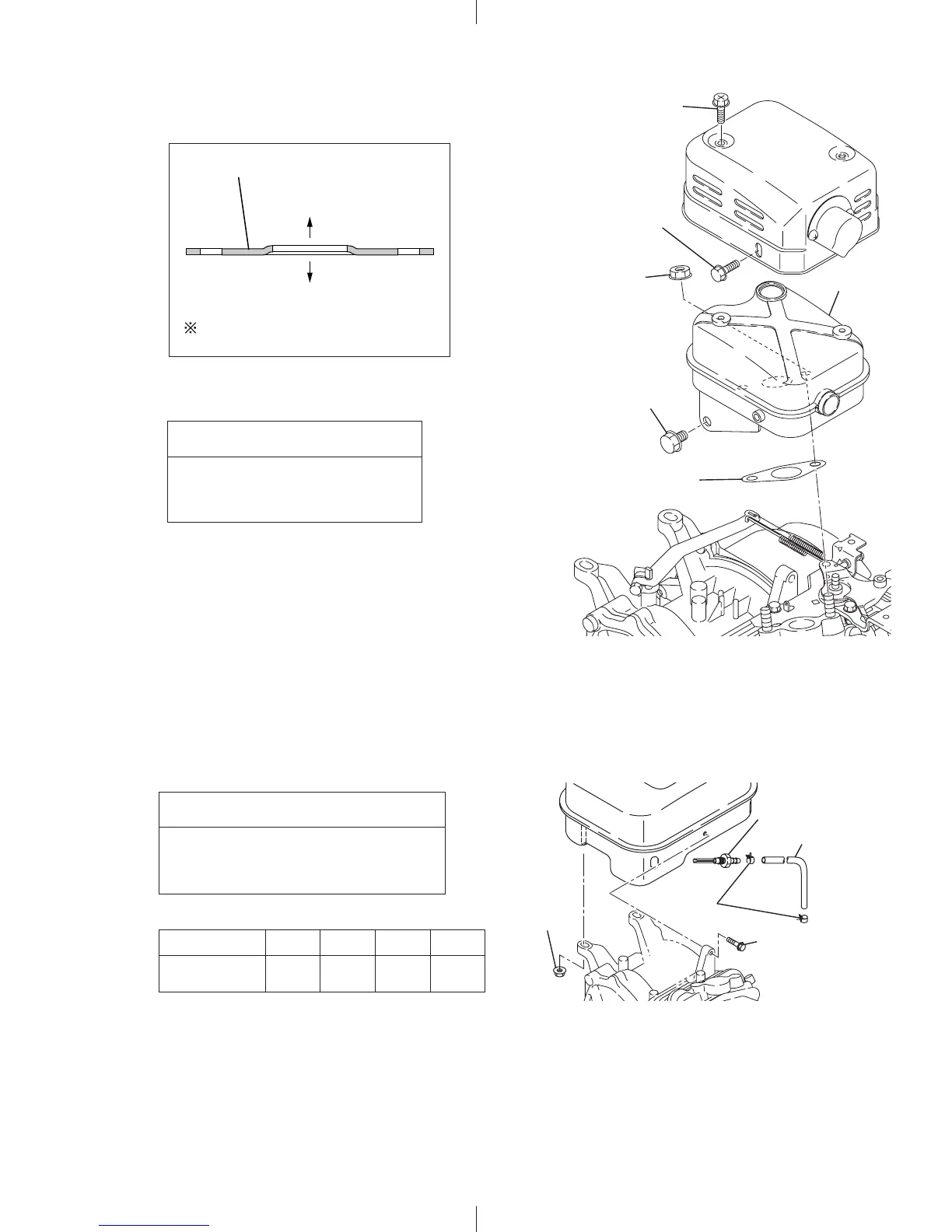 ※