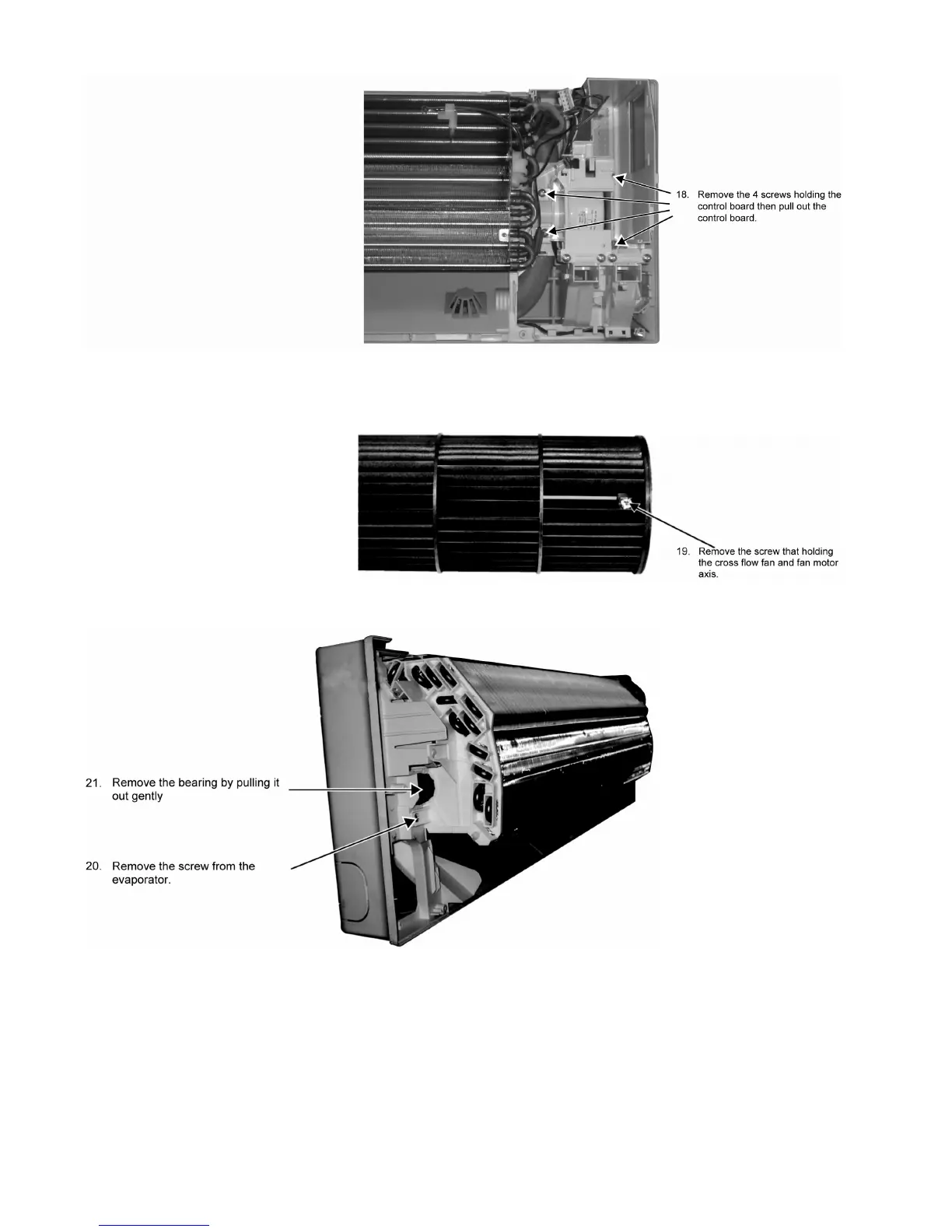 18. Remove the 4 screws holding the control board then pull out the control board.

19. Remove the screw that holding the cross flow fan and fan motor axis.

21. Remove the bearing by pulling it out gently

20. Remove the screw from the evaporator.