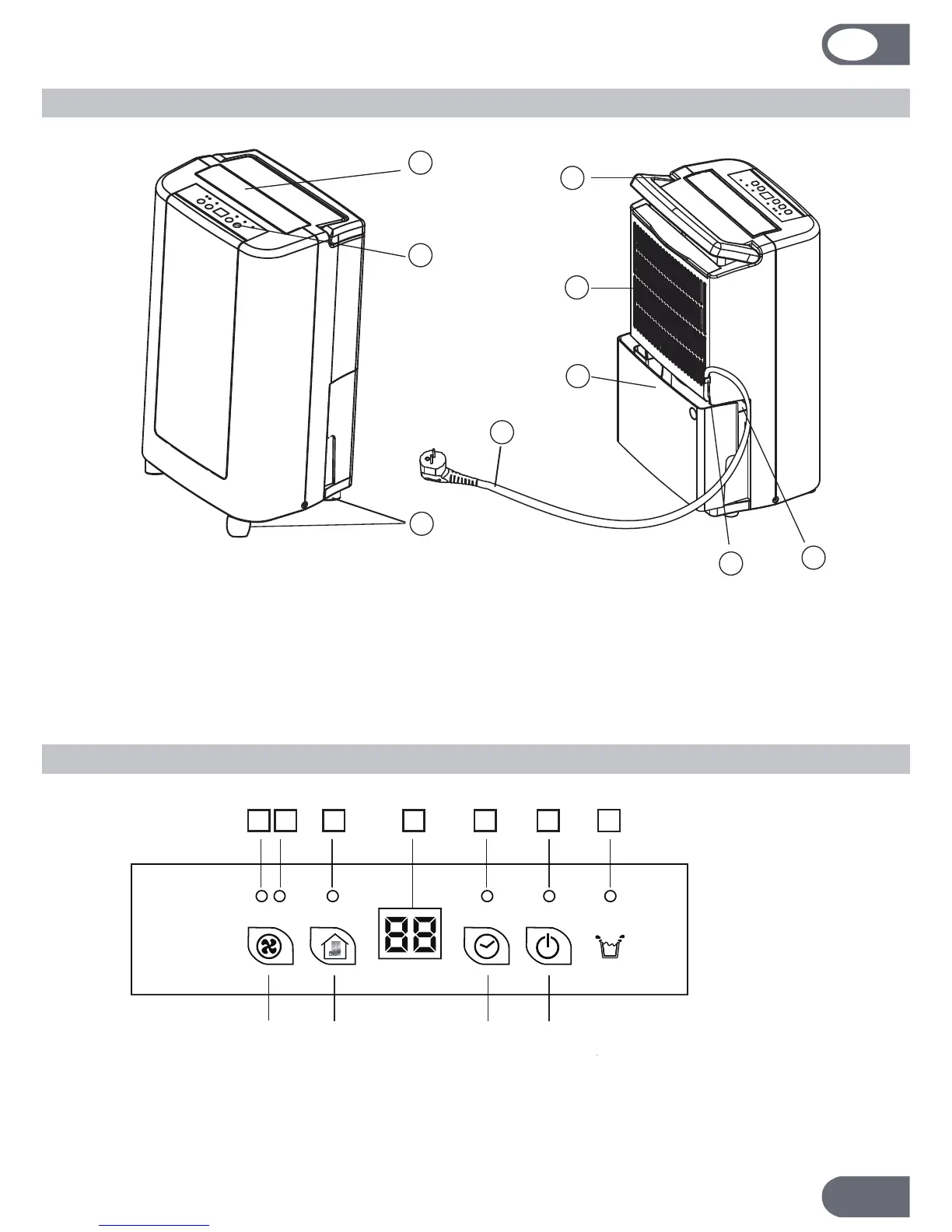 88