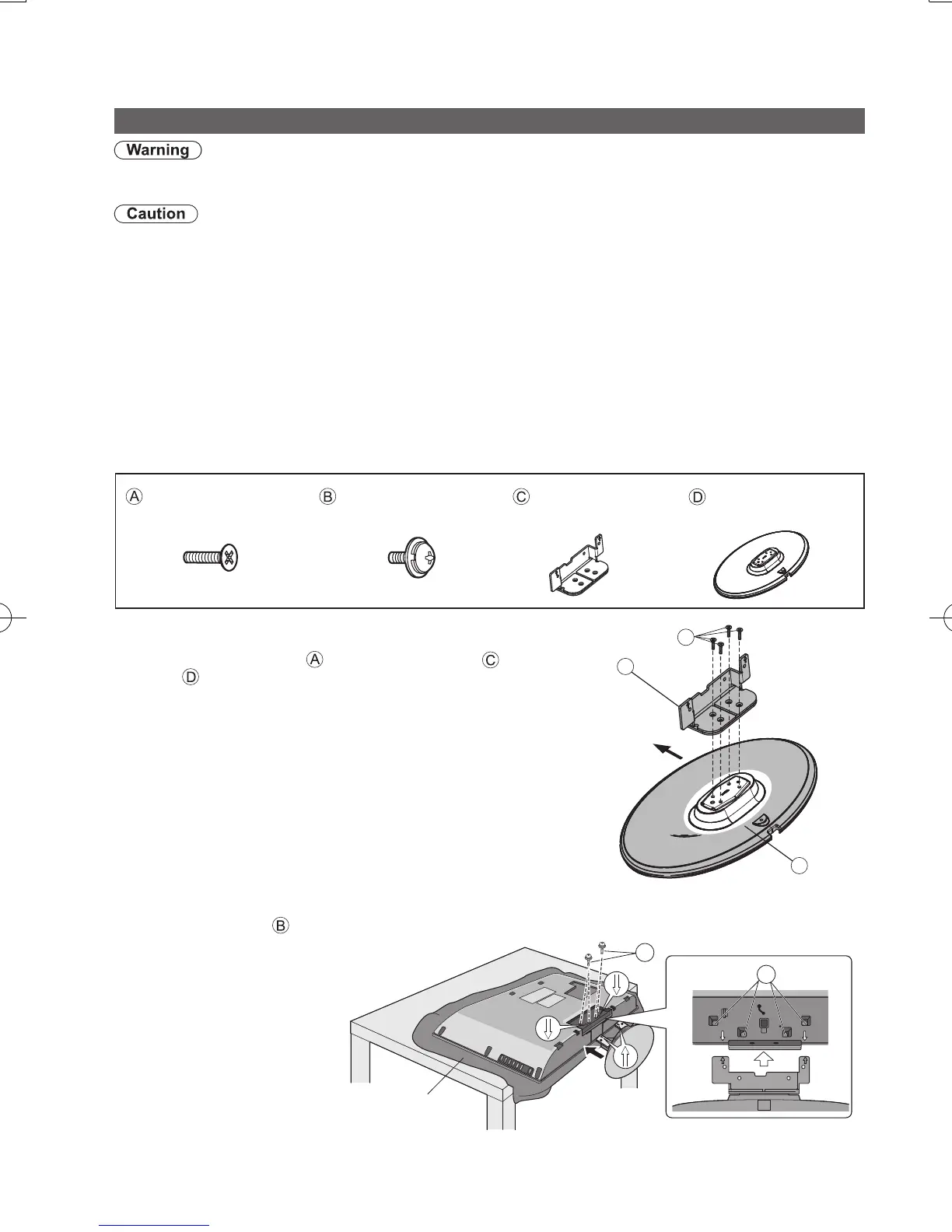 Warning

Caution

Ⓐ Ⓑ Ⓒ Ⓓ

Ⓐ Ⓒ
Ⓓ

Ⓑ