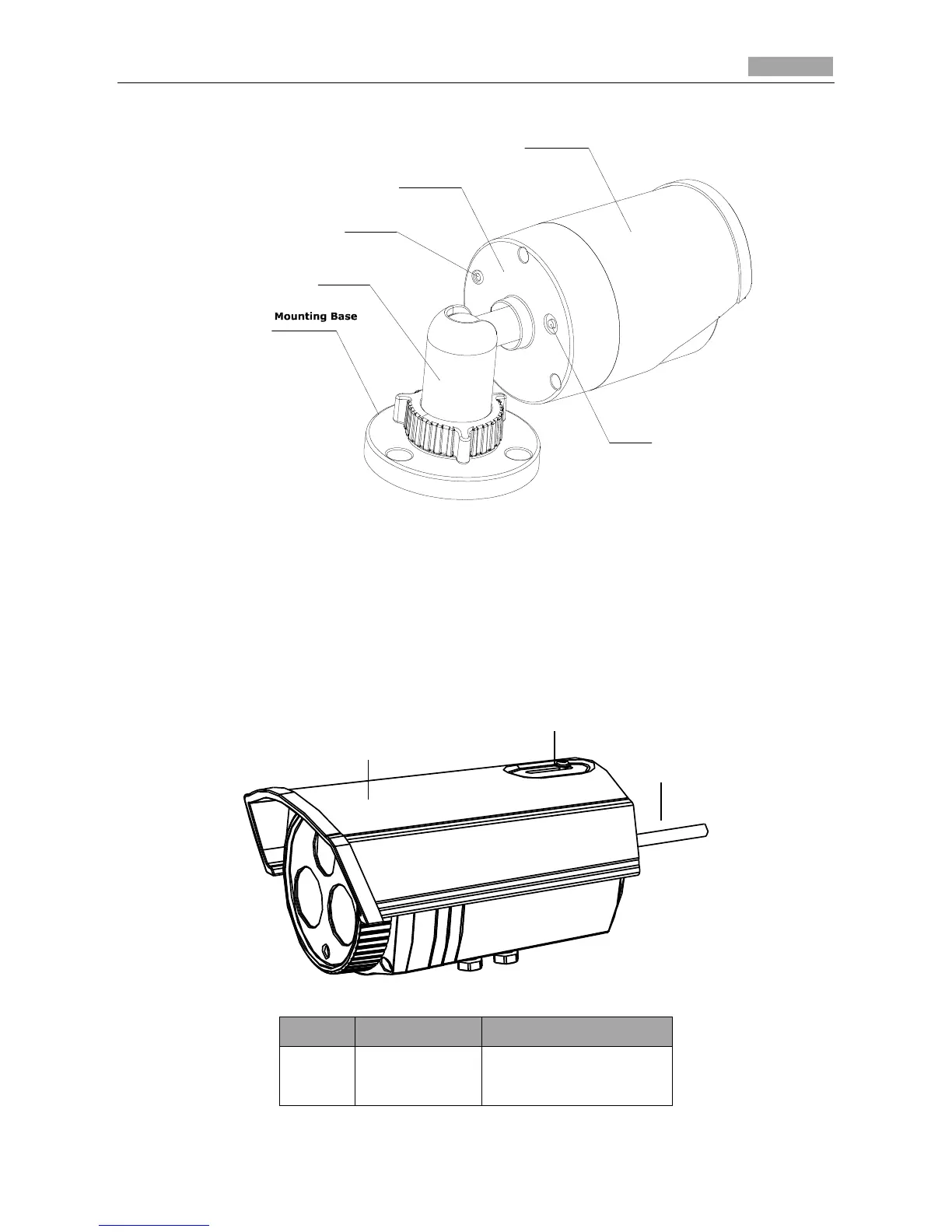 Mounting Base