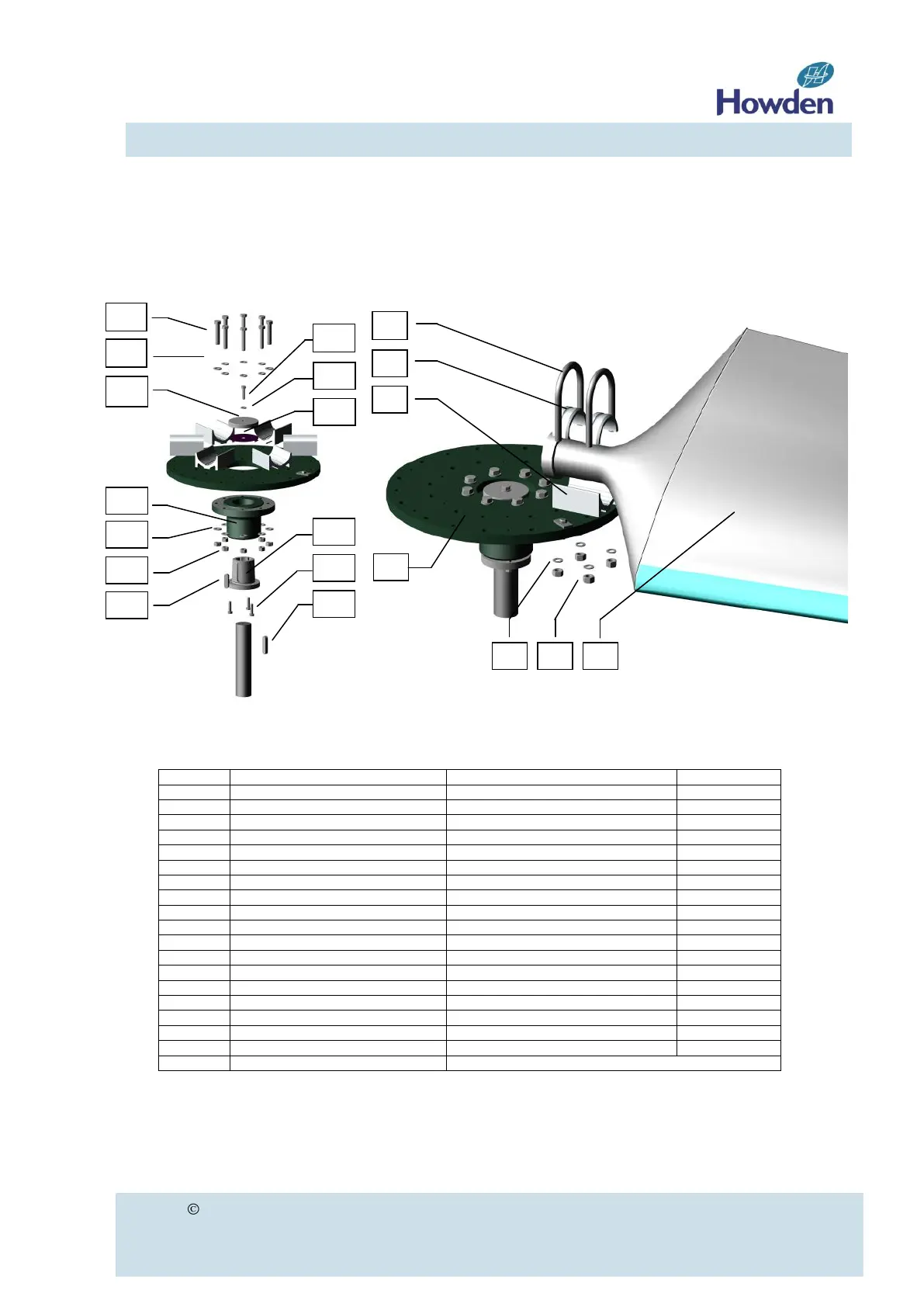 Howden

©