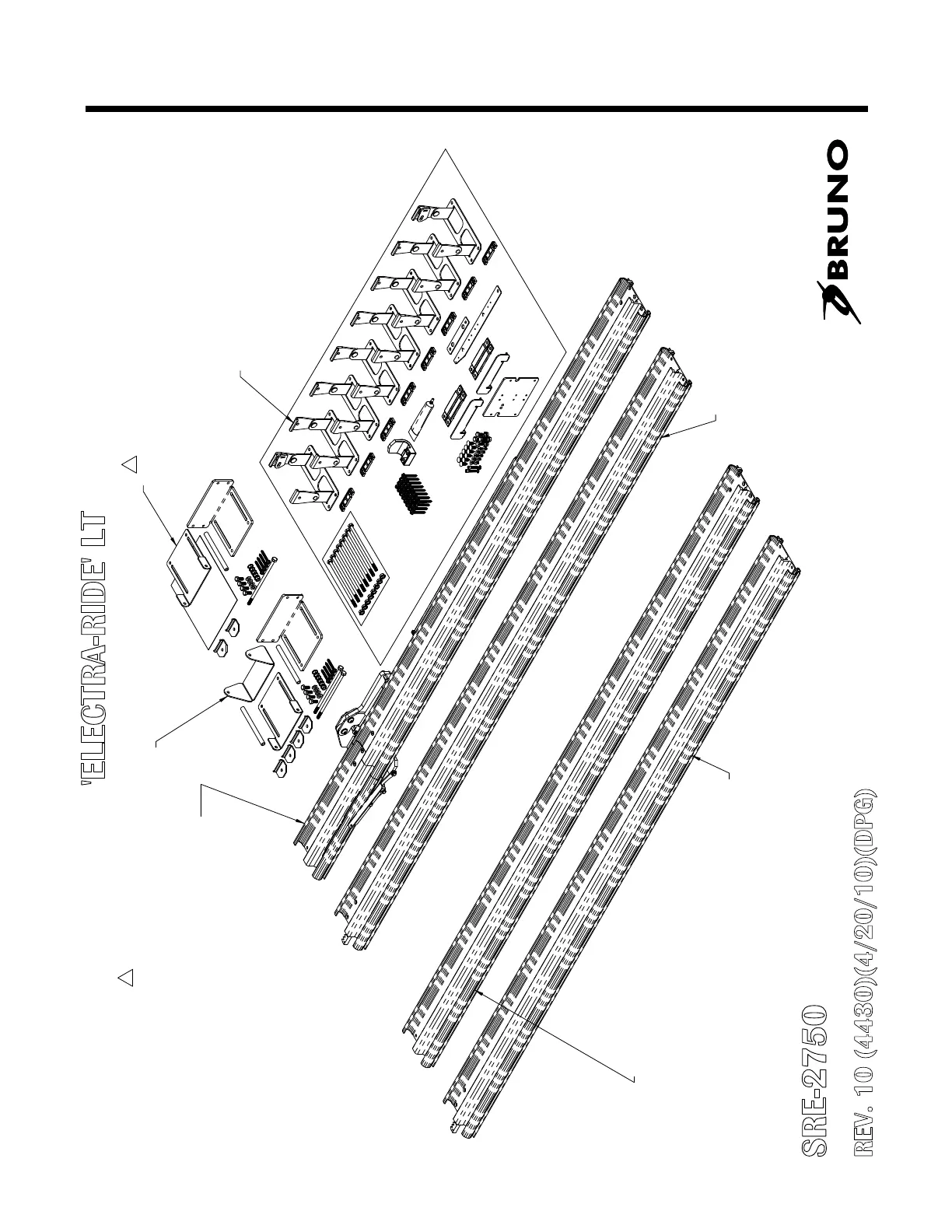 'ELECTRA-RIDE' LT

BRUNO

SRE-2750

REV. 10 (4430)(4/20/10)(DPG)