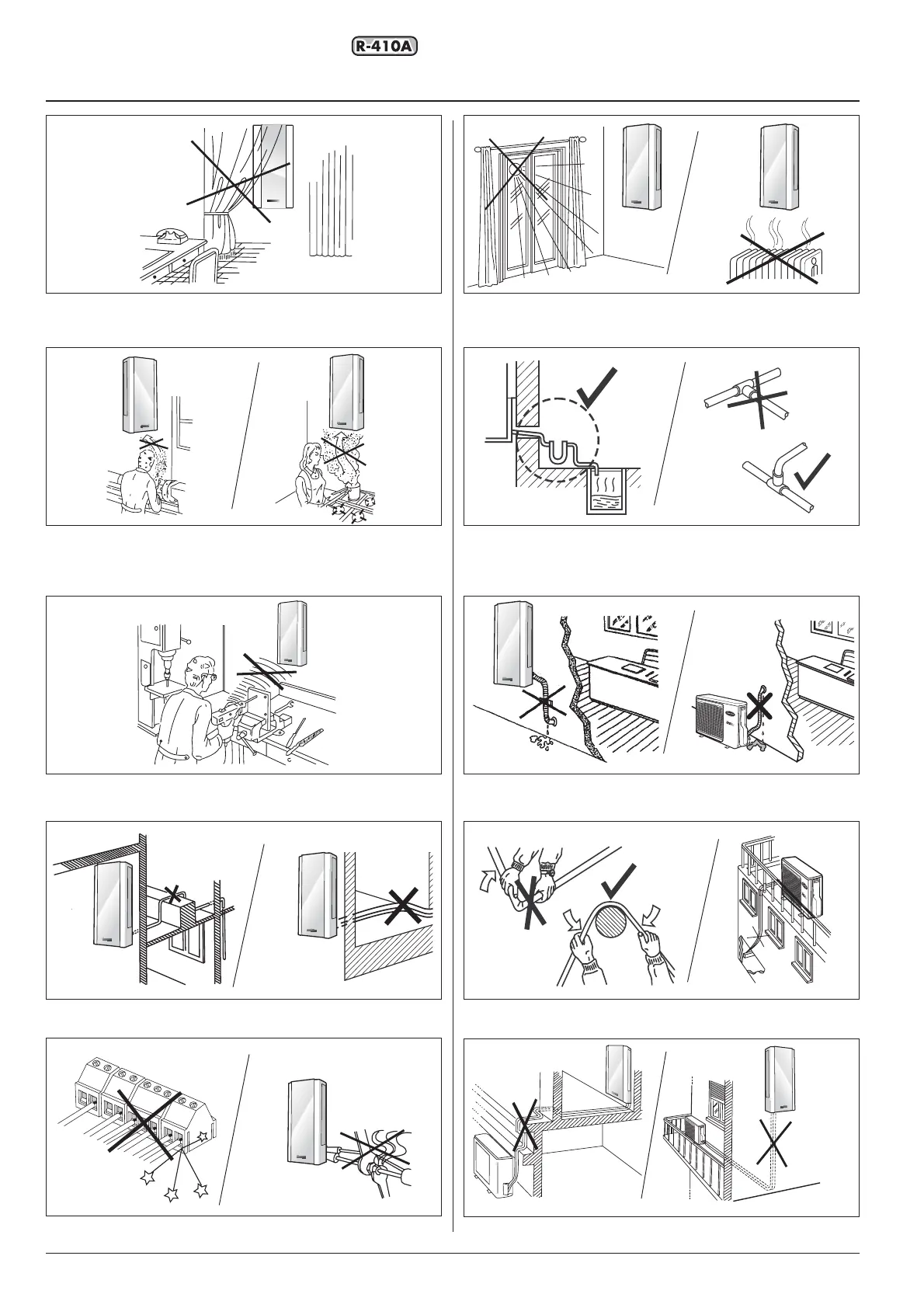 R-410A