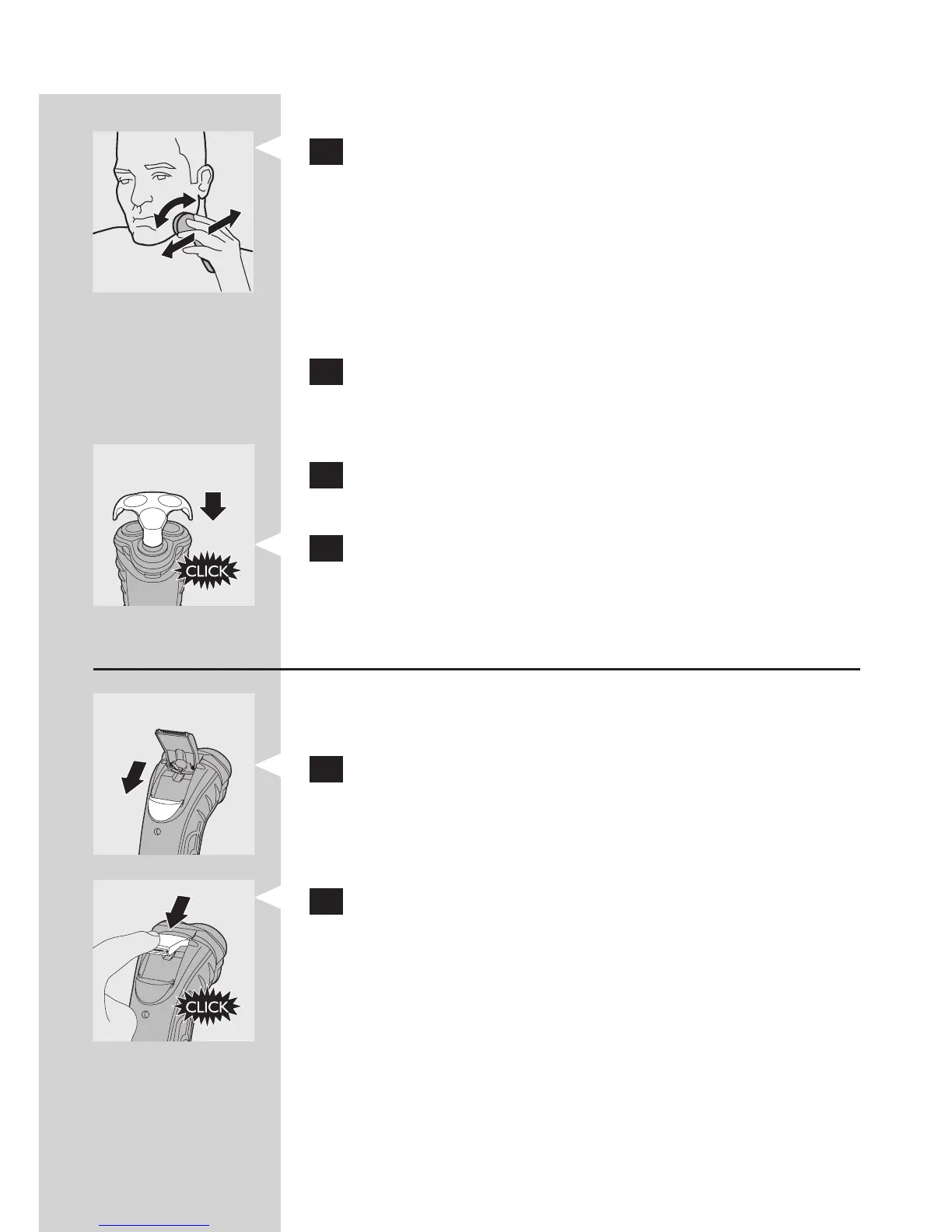 CLICK

CLICK