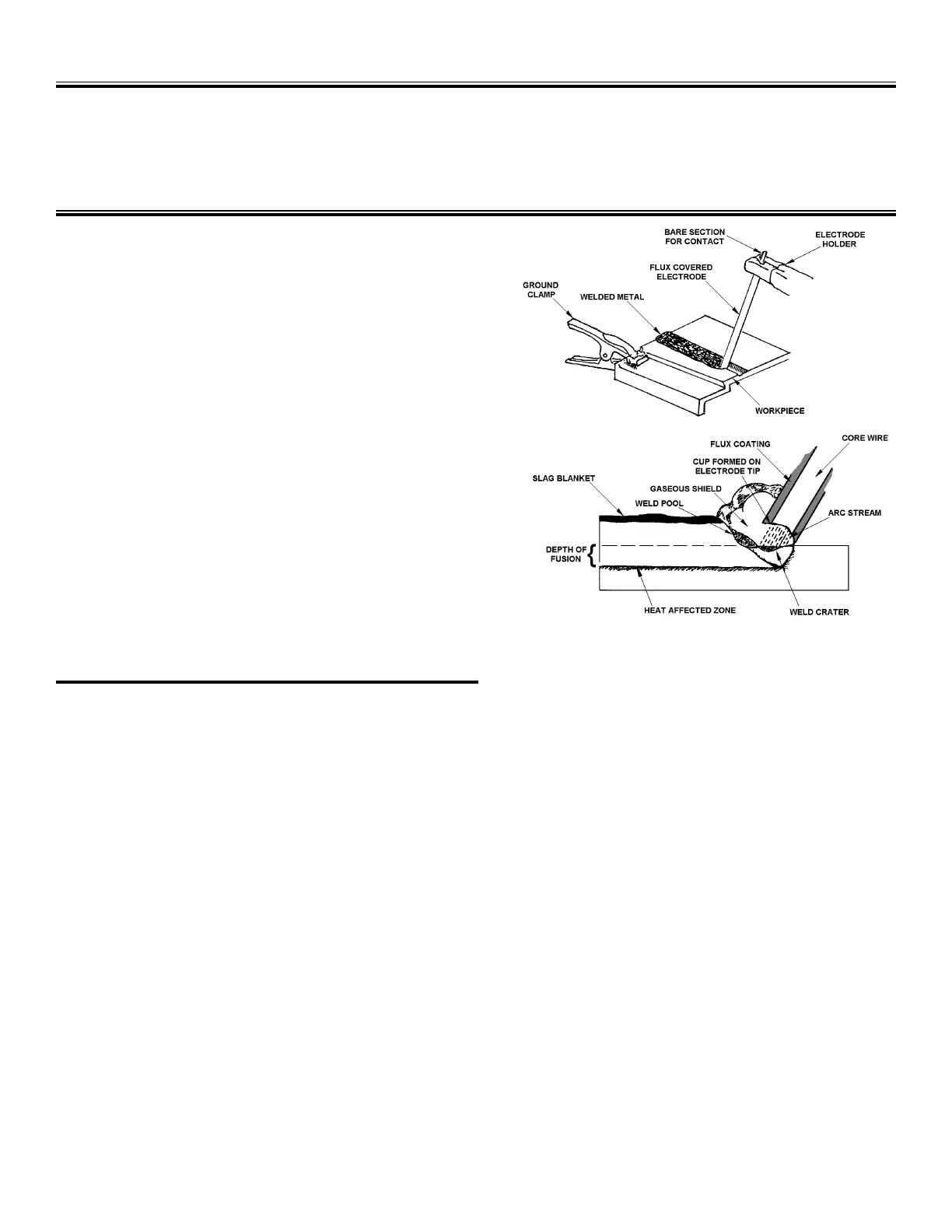 BARE SECTION FOR CONTACT

ELECTRODE HOLDER

FLUX COVERED ELECTRODE

GROUND CLAMP

WELDED METAL

WORKPIECE

FLUX COATING

CORE WIRE

CUP FORMED ON ELECTRODE TIP

SLAG BLANKET

GASEOUS SHIELD

WELD POOL

ARC STREAM

DEPTH OF FUSION

HEAT AFFECTED ZONE

WELD CRATER