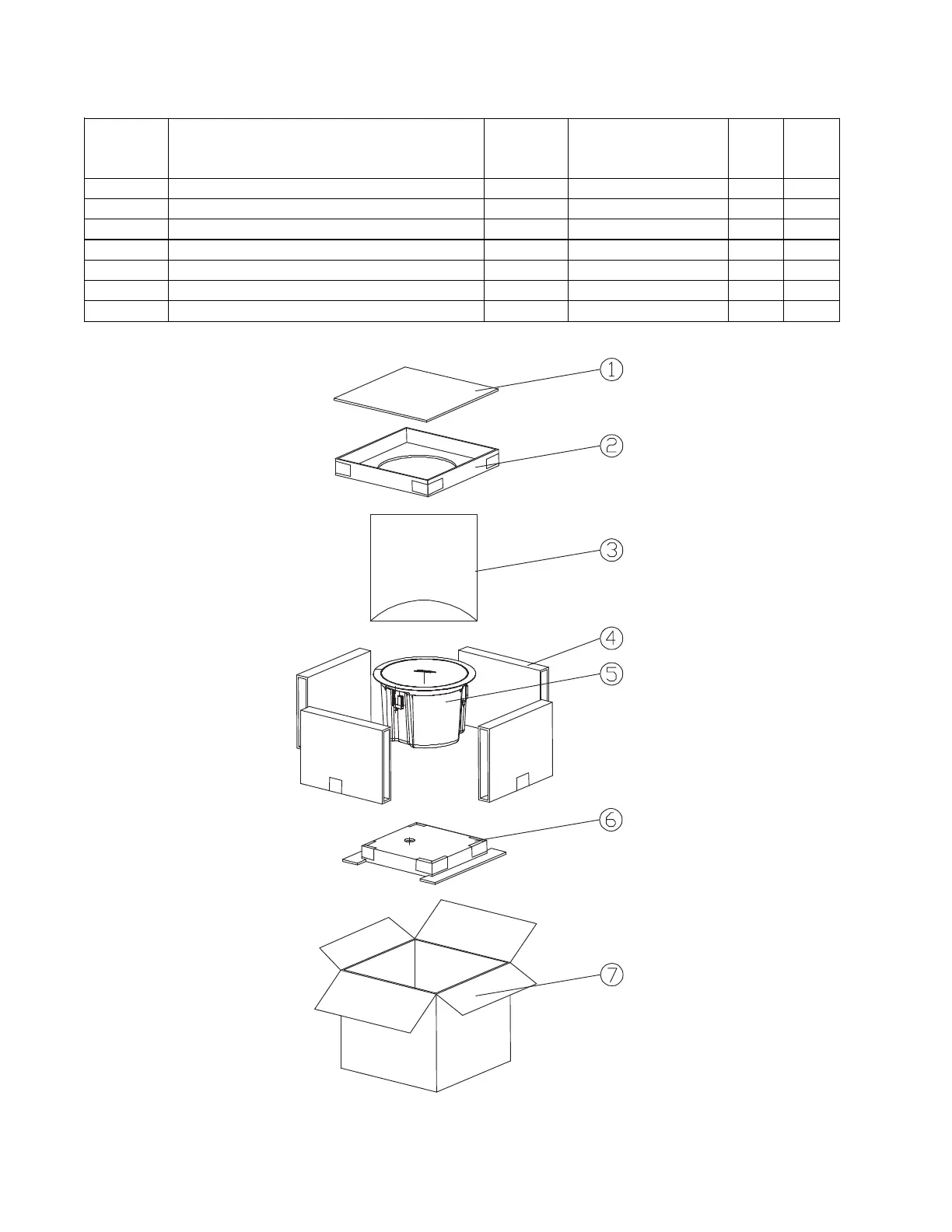 1

2

3

4

5

6

7