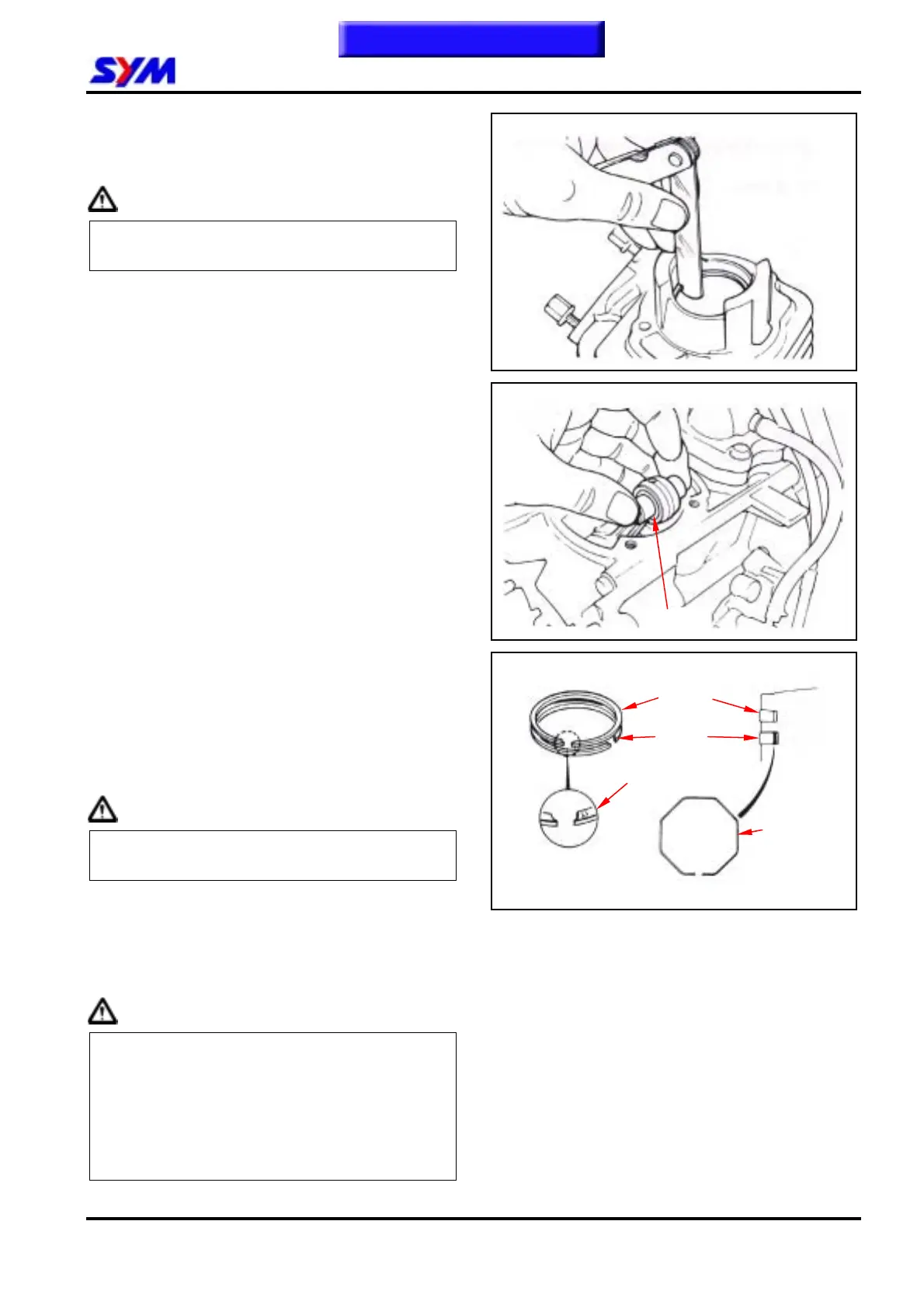 SYM