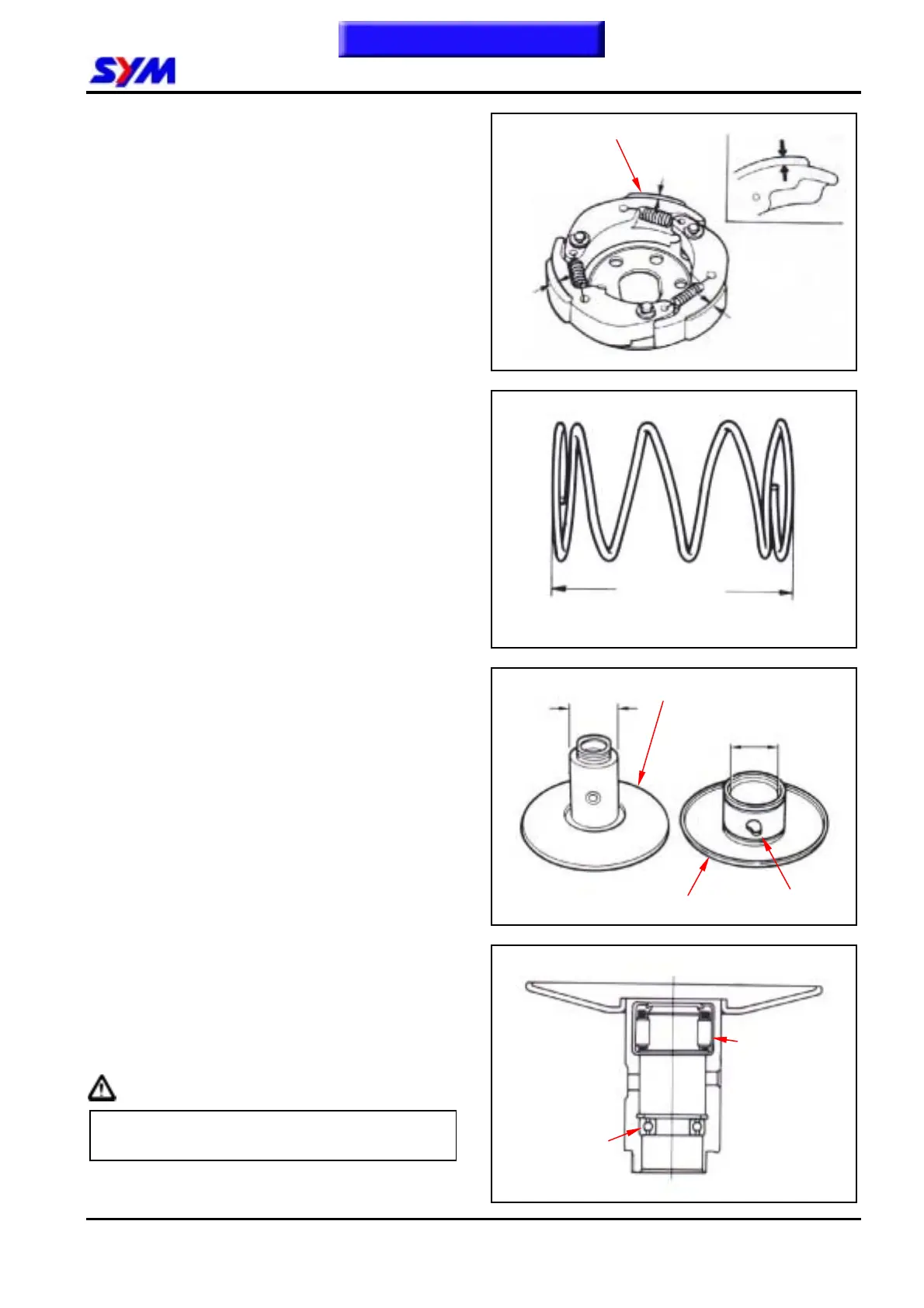 SYM